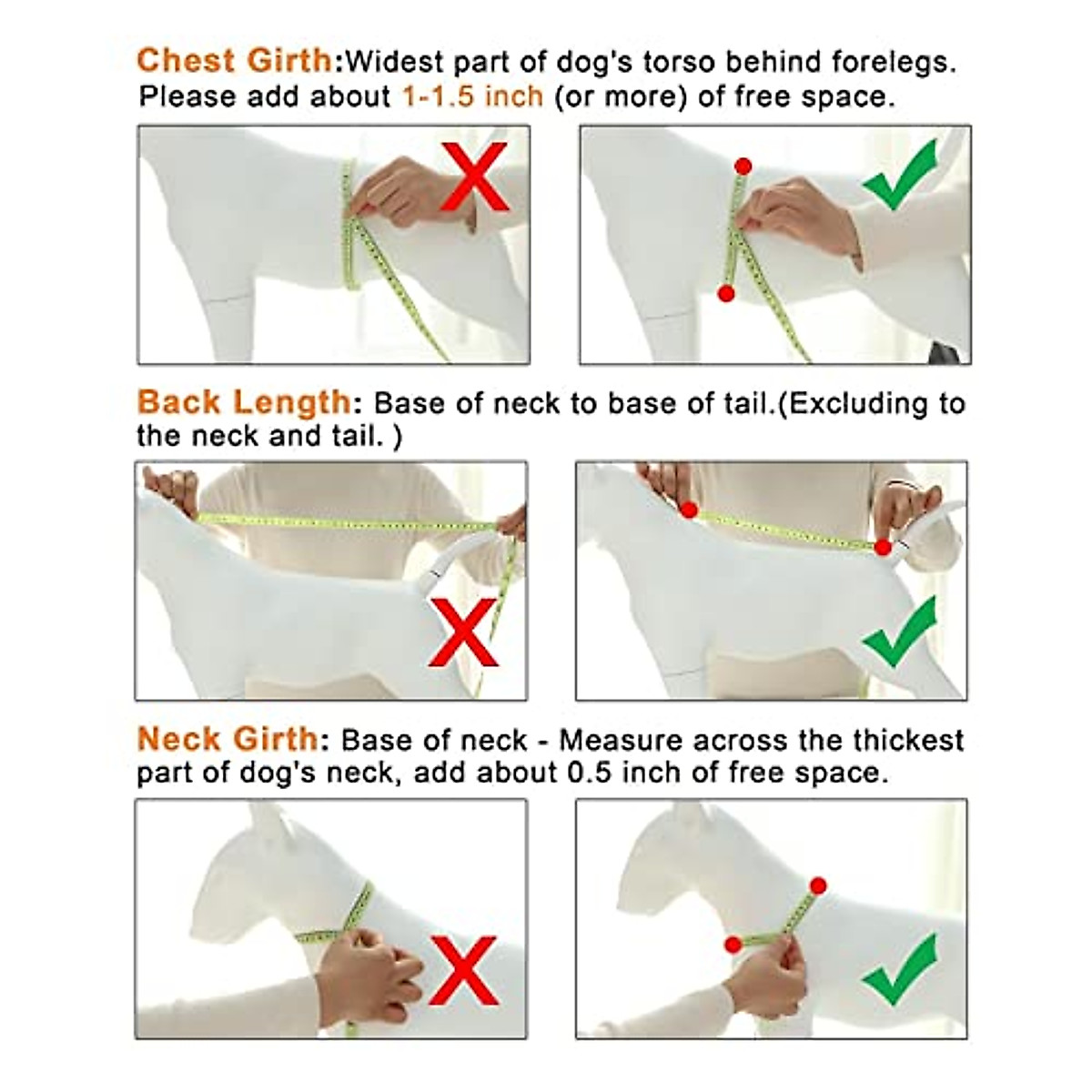 Chest Girth:Widest part of dog's torso behind forelegs. Please add about 1-1.5 inch (or more) of free space.

Back Length: Base of neck to base of tail.(Excluding to the neck and tail. )

Neck Girth: Base of neck - Measure across the thickest part of dog's neck, add about 0.5 inch of free space.