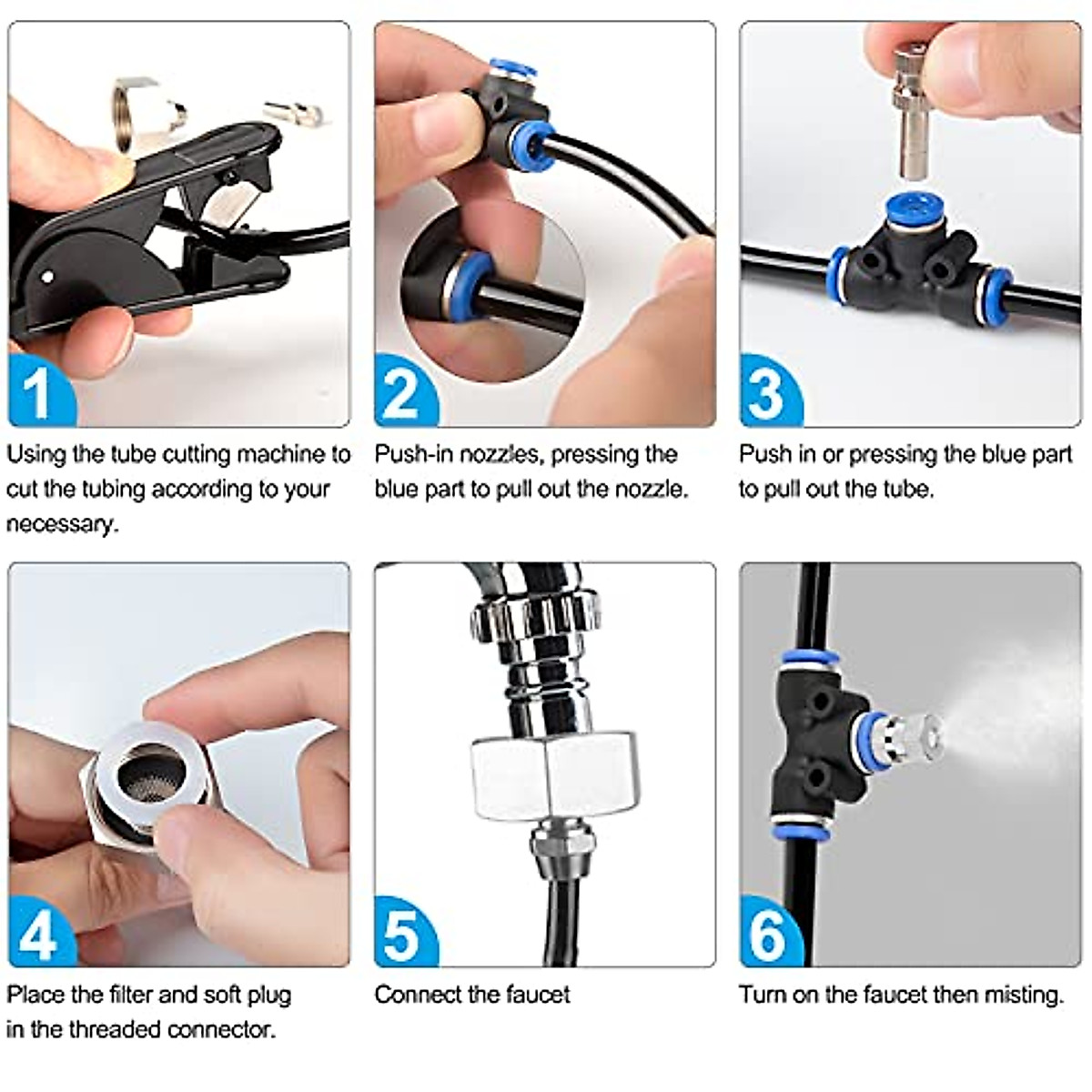 1

Using the tube cutting machine to cut the tubing according to your necessary.

2

Push-in nozzles, pressing the blue part to pull out the nozzle.

3

Push in or pressing the blue part to pull out the tube.

4

Place the filter and soft plug in the threaded connector.

5

Connect the faucet

6

Turn on the faucet then misting.