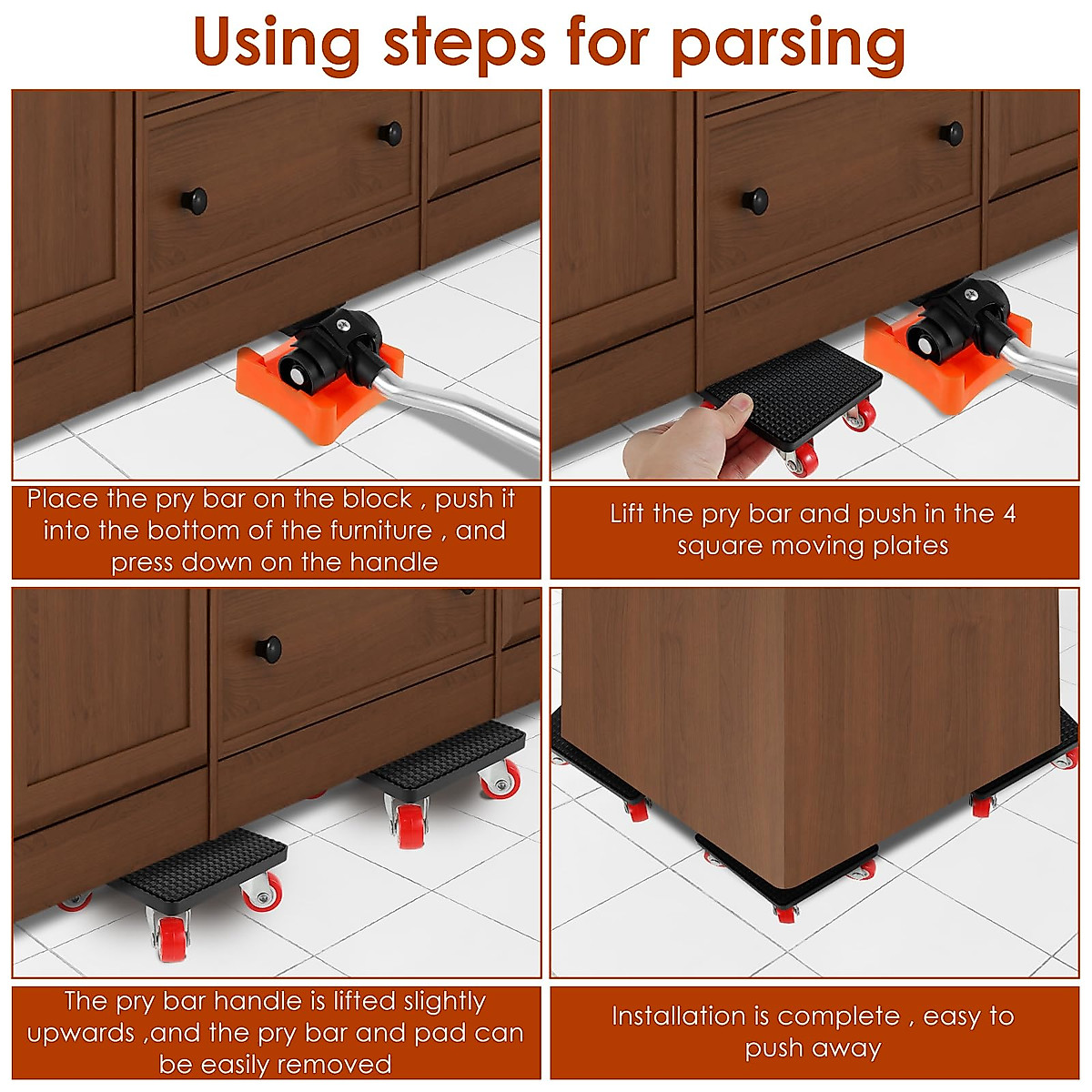 Using steps for parsing

Place the pry bar on the block , push it into the bottom of the furniture , and press down on the handle

Lift the pry bar and push in the 4 square moving plates

The pry bar handle is lifted slightly upwards ,and the pry bar and pad can be easily removed

Installation is complete , easy to push away