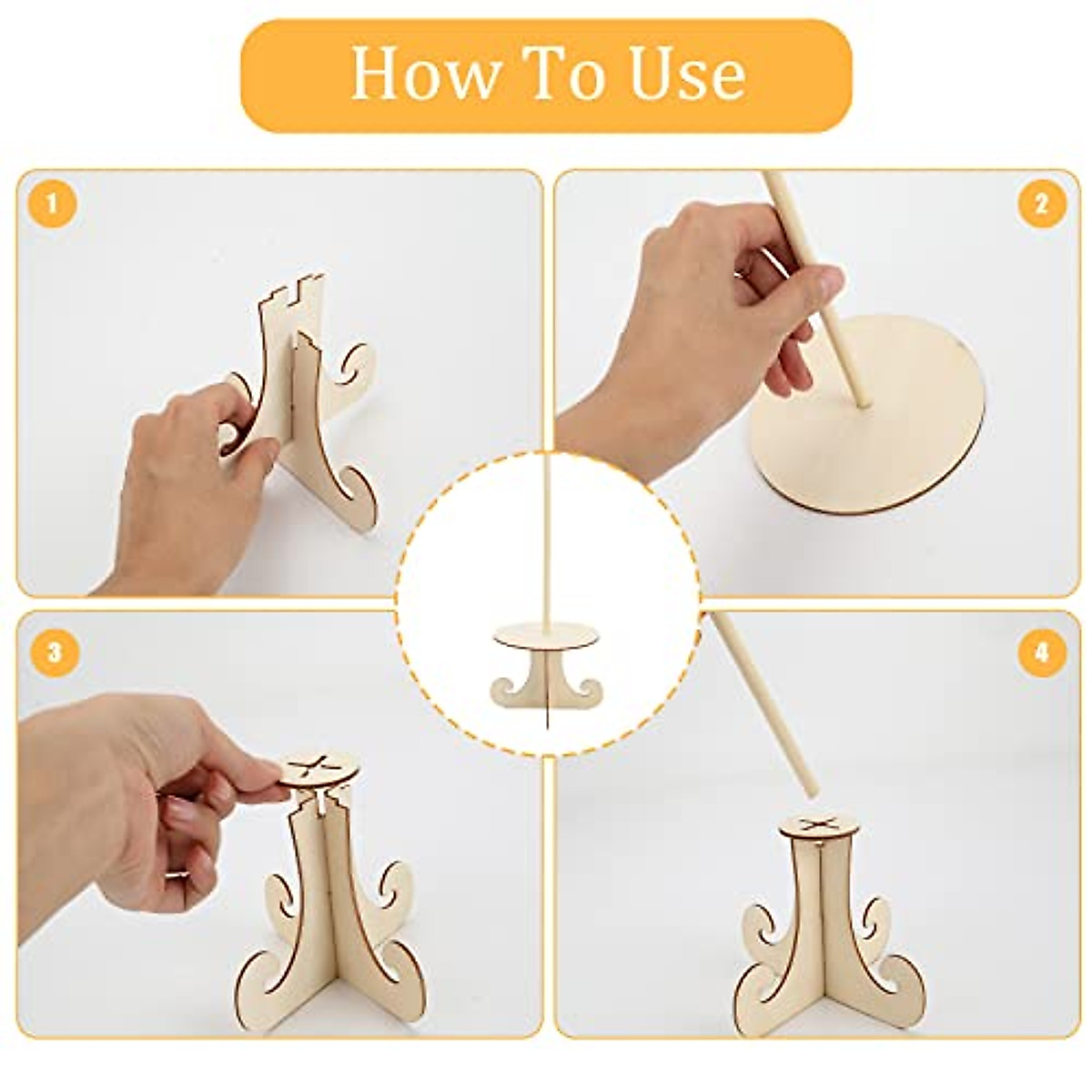 How To Use

1

2

3

4