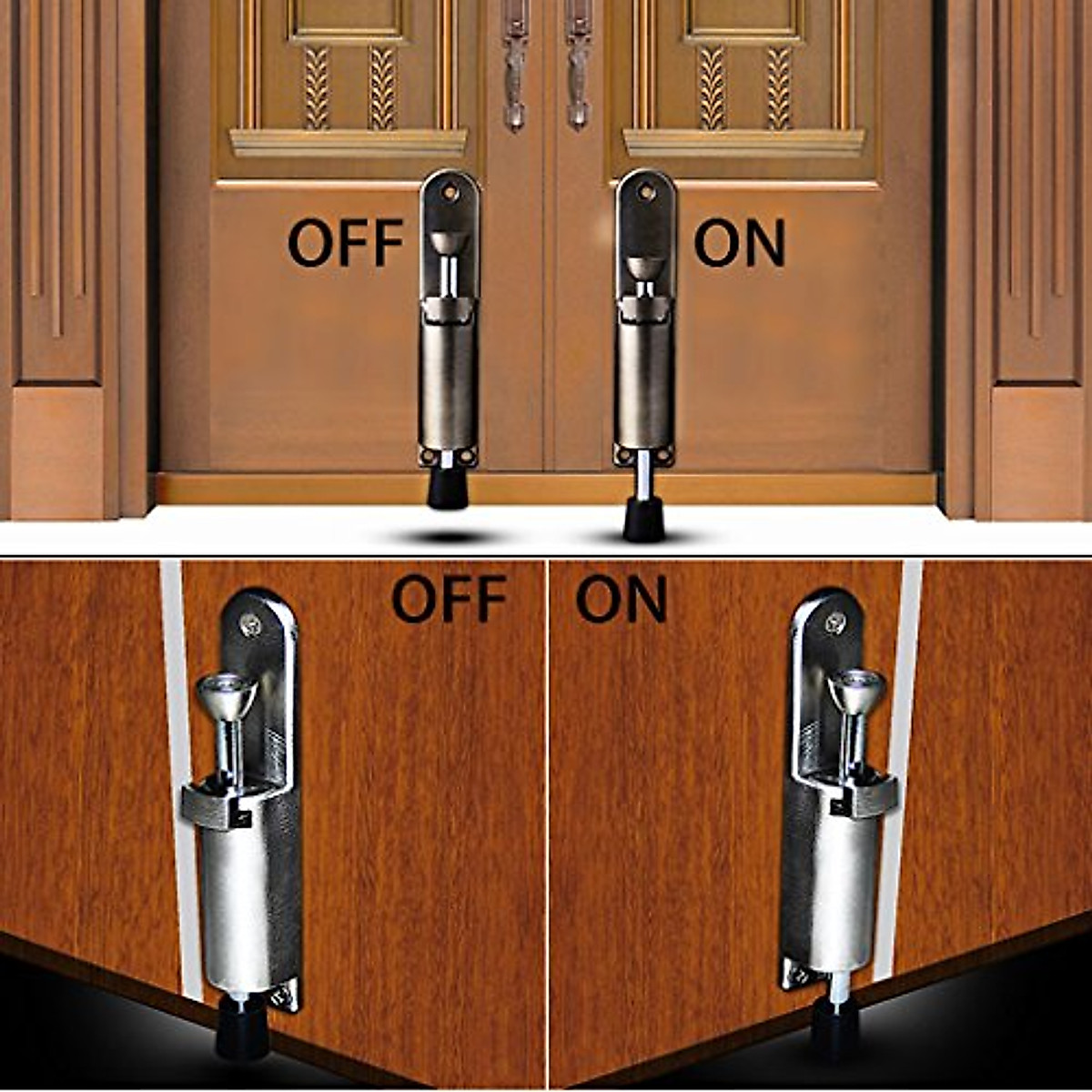 OFF
ON
OFF
ON