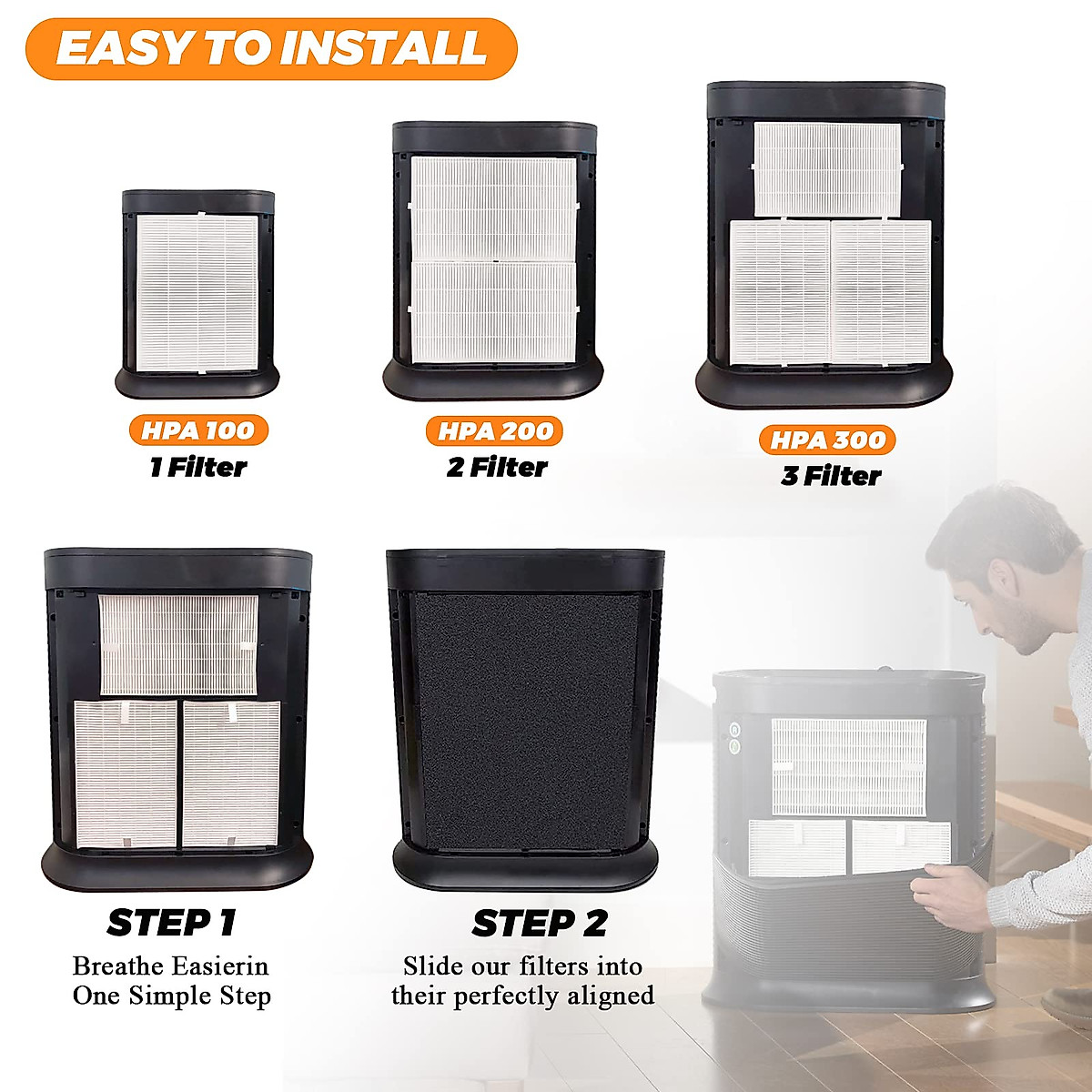 EASY TO INSTALL

HPA 100
1 Filter

HPA 200
2 Filter

HPA 300
3 Filter

STEP 1
Breathe Easierin One Simple Step

STEP 2
Slide our filters into their perfectly aligned