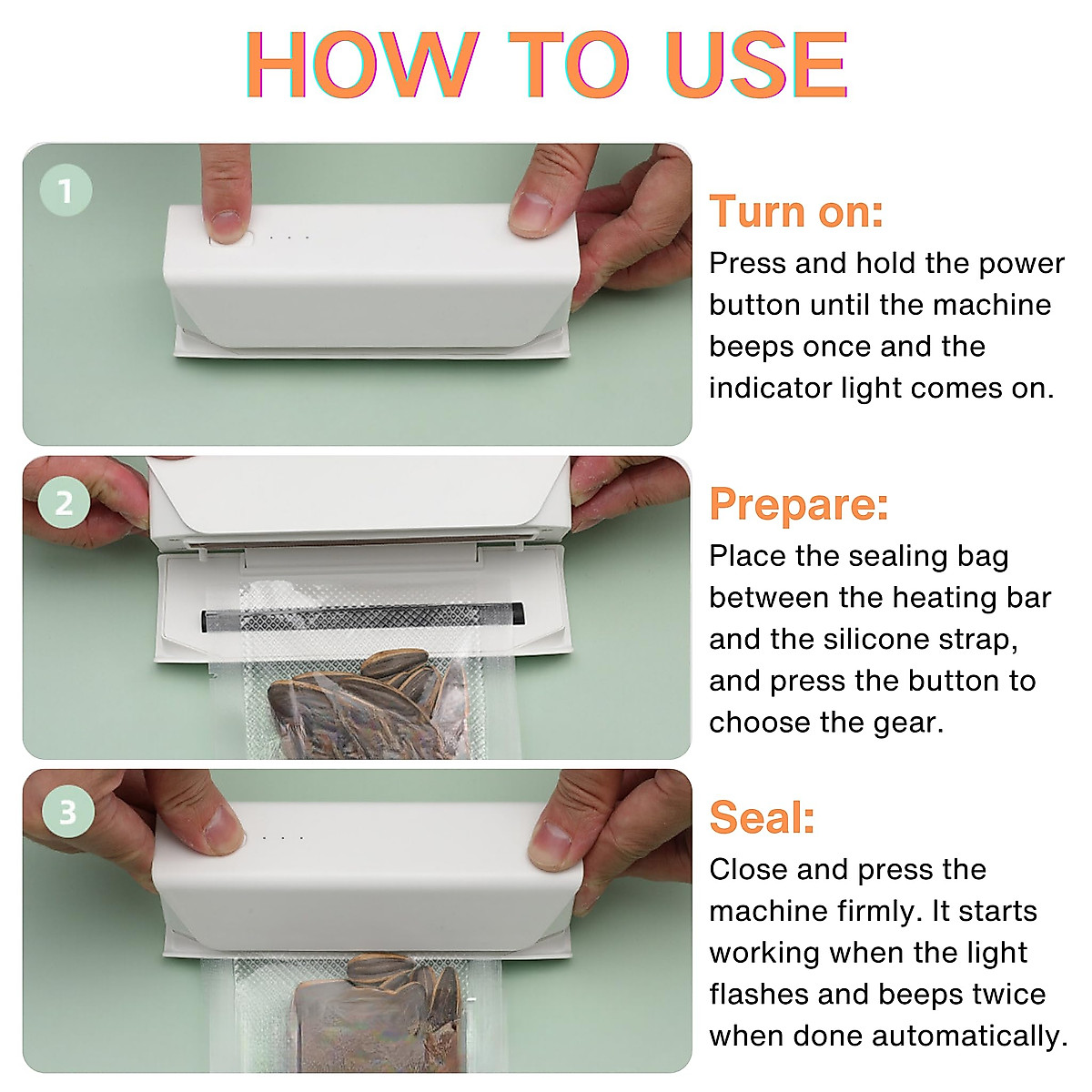 HOW TO USE

1

Turn on:
Press and hold the power button until the machine beeps once and the indicator light comes on.

2

Prepare:
Place the sealing bag between the heating bar and the silicone strap, and press the button to choose the gear.

3

Seal:
Close and press the machine firmly. It starts working when the light flashes and beeps twice when done automatically.