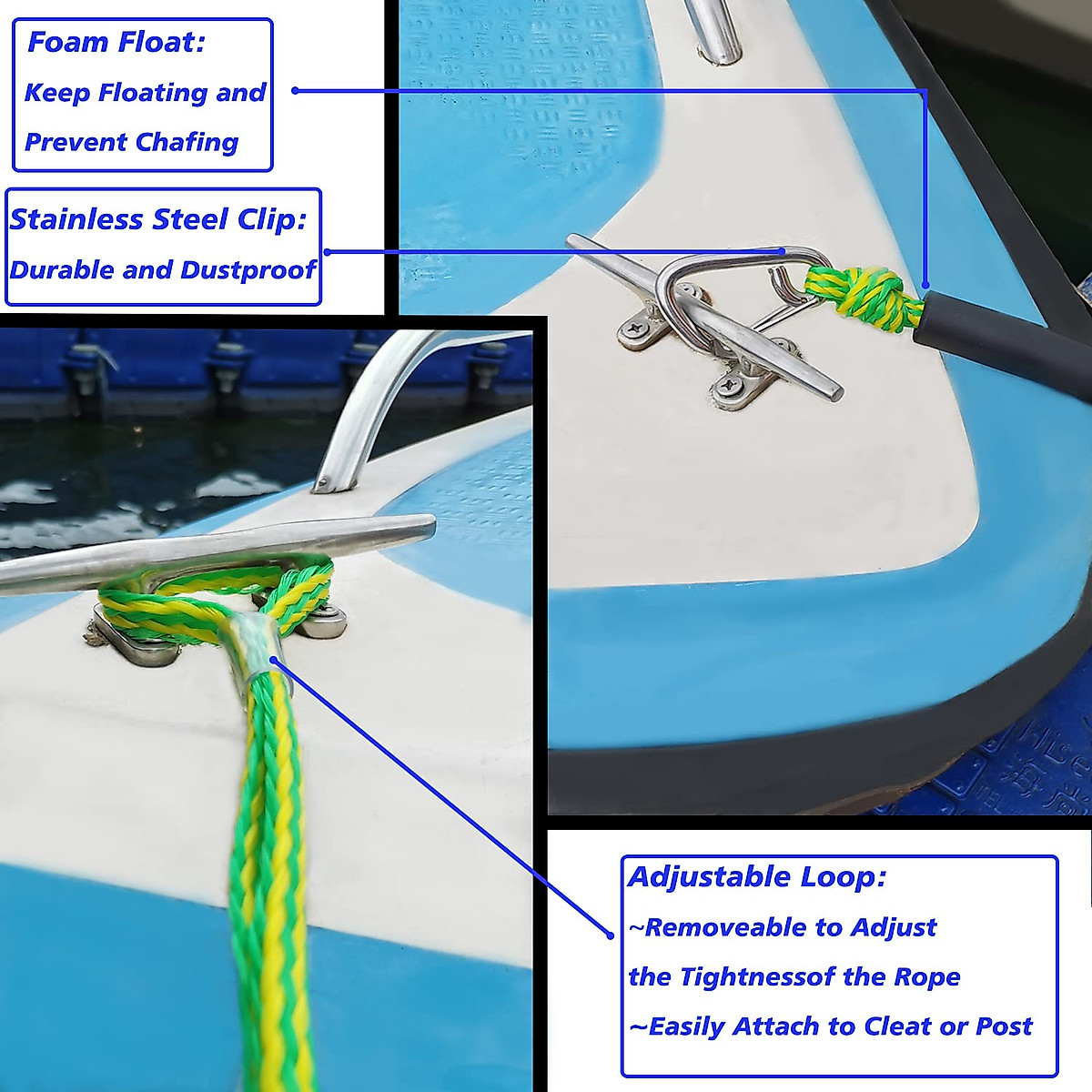 Foam Float:
Keep Floating and Prevent Chafing

Stainless Steel Clip:
Durable and Dustproof

Adjustable Loop:
~Removeable to Adjust the Tightnessof the Rope
~Easily Attach to Cleat or Post