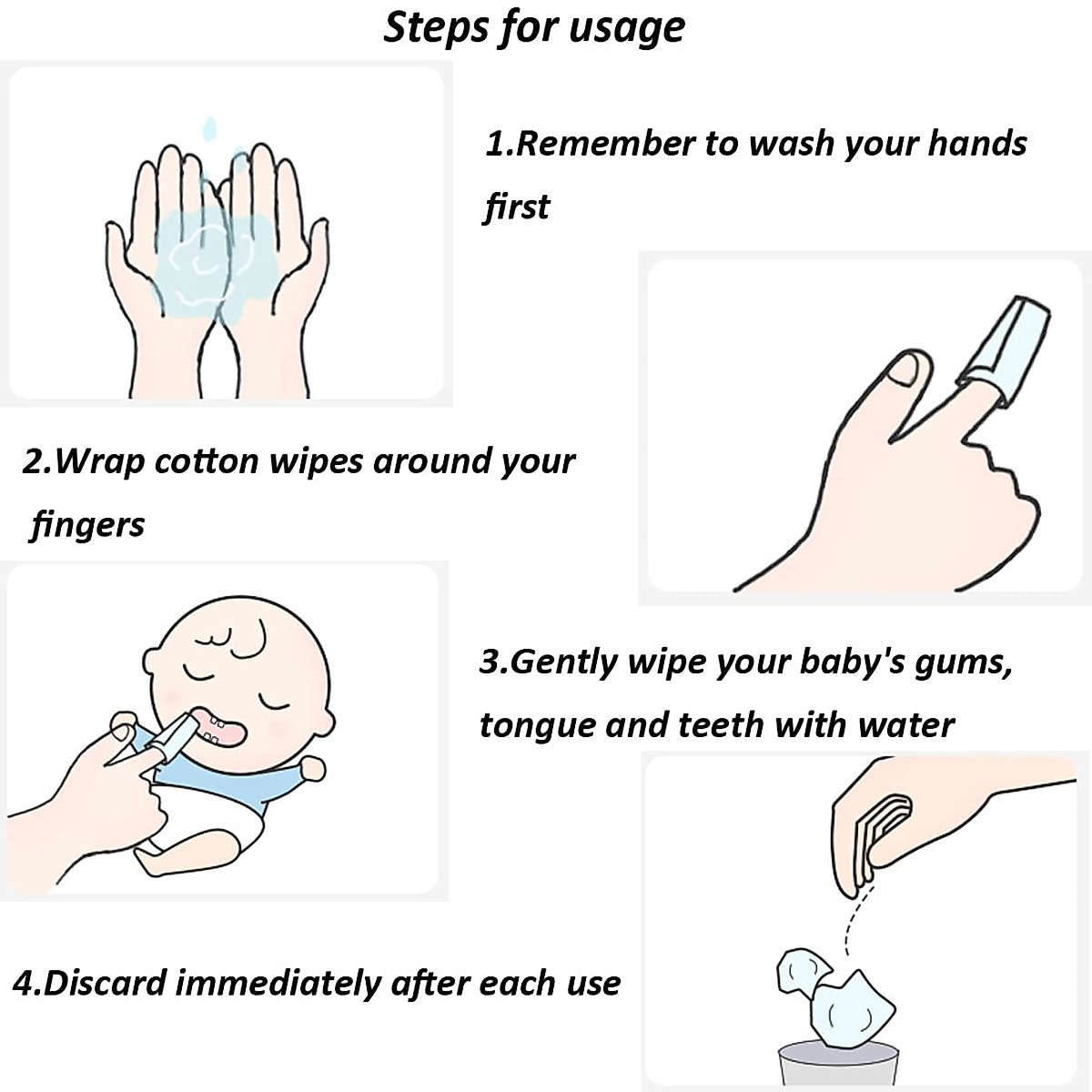 Steps for usage

1.Remember to wash your hands first

2.Wrap cotton wipes around your fingers

3.Gently wipe your baby's gums, tongue and teeth with water

4.Discard immediately after each use