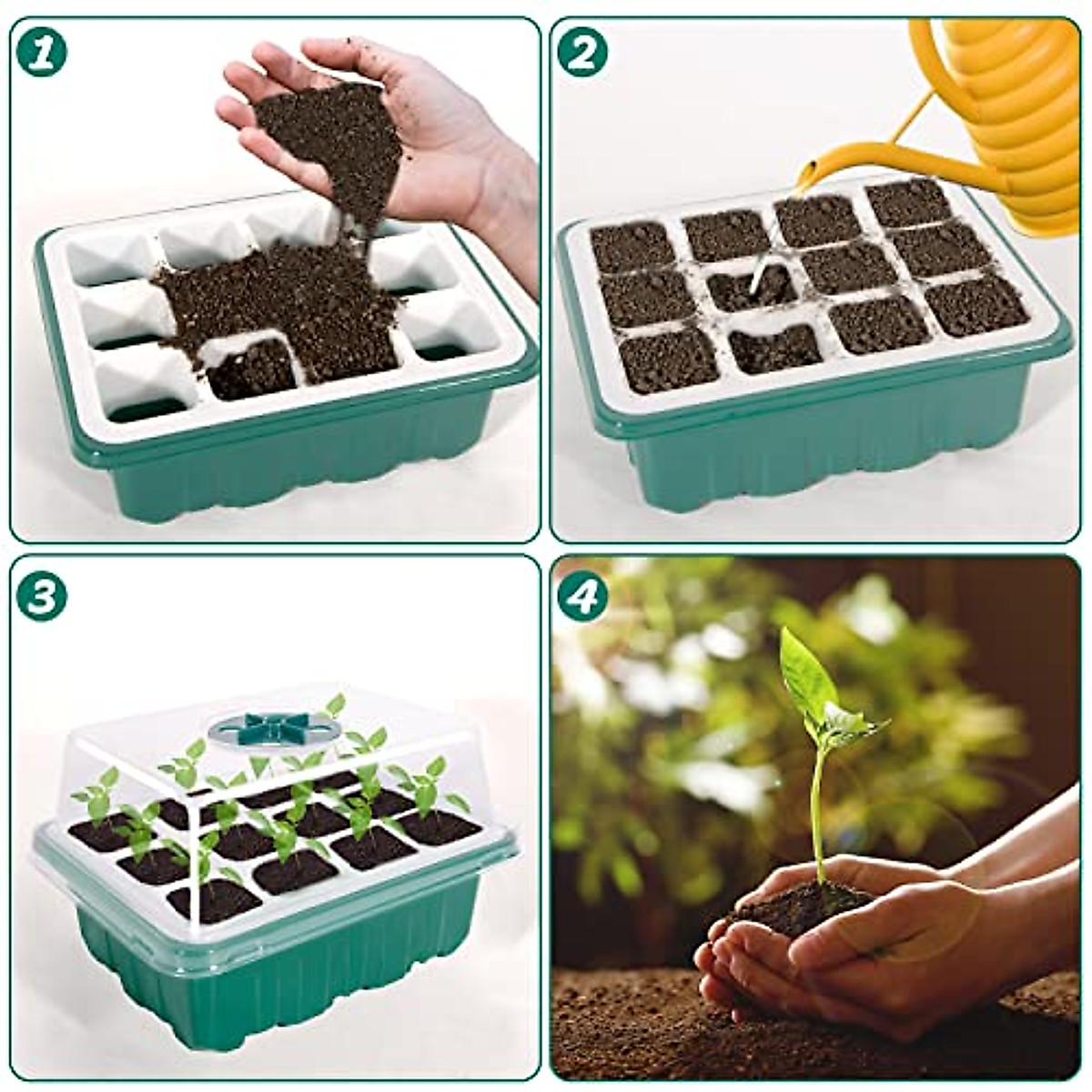 1

2

3

4