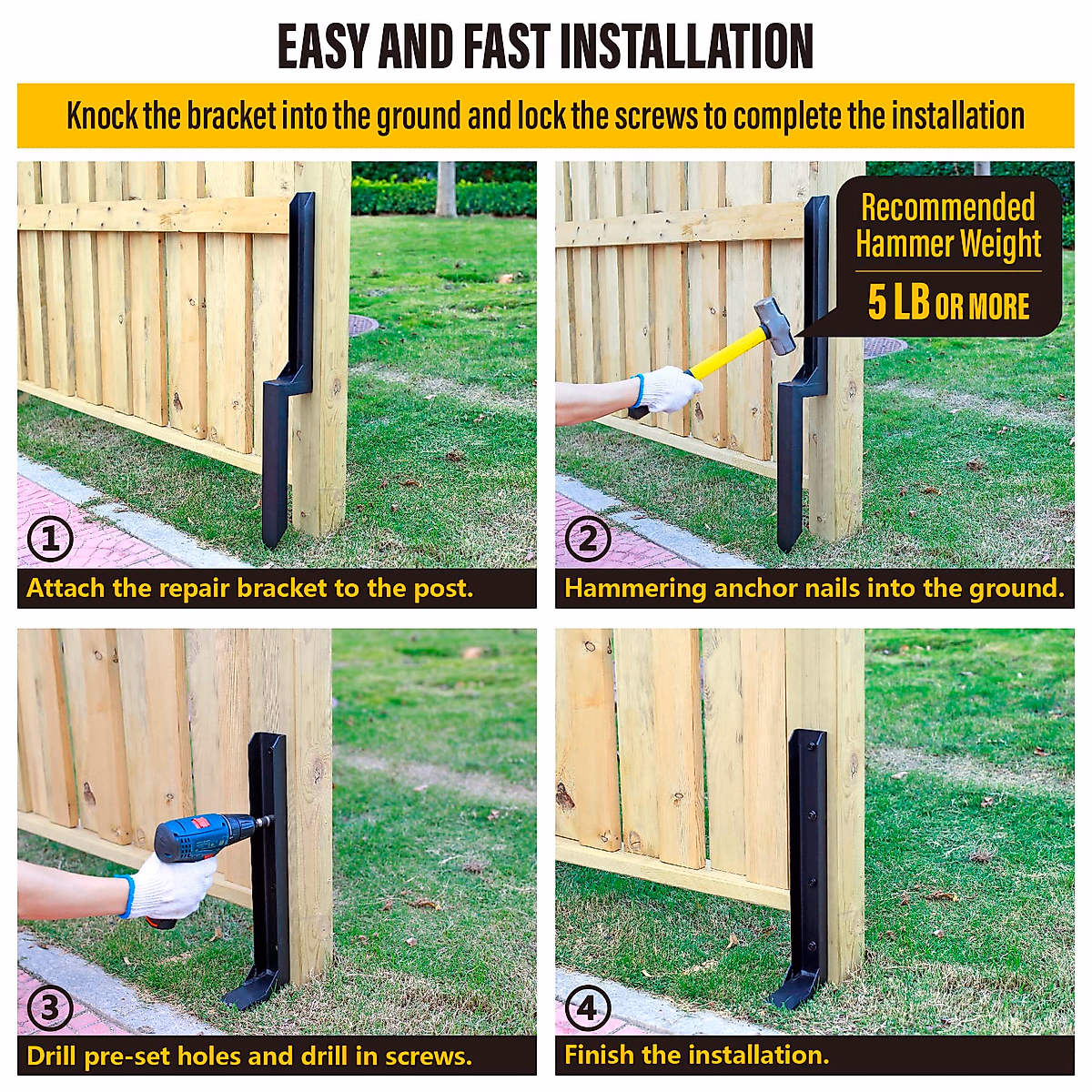 EASY AND FAST INSTALLATION

Knock the bracket into the ground and lock the screws to complete the installation

①
Attach the repair bracket to the post.

Recommended Hammer Weight
5 LB OR MORE

②
Hammering anchor nails into the ground.

③
Drill pre-set holes and drill in screws.

④
Finish the installation.