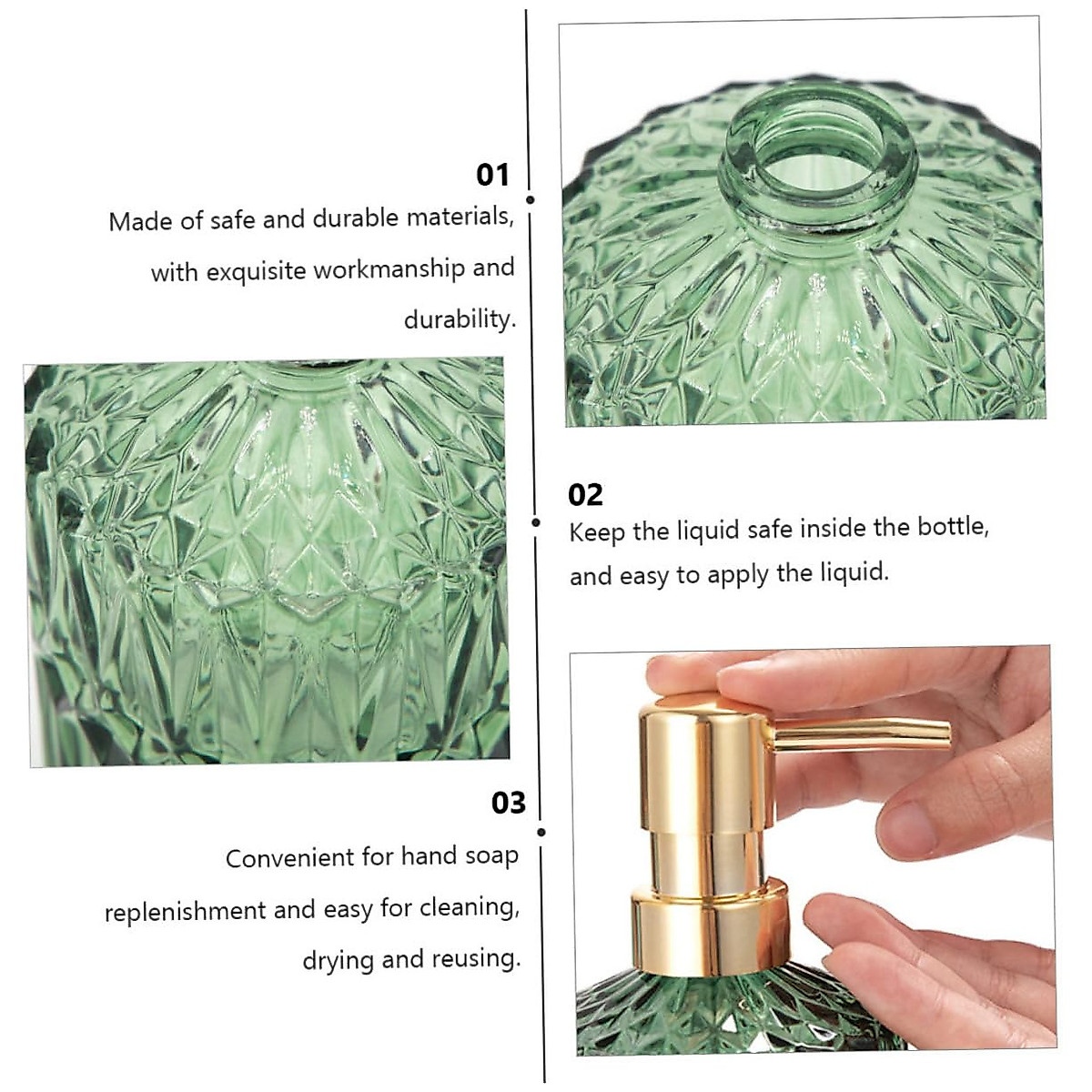 01
Made of safe and durable materials, with exquisite workmanship and durability.

02
Keep the liquid safe inside the bottle, and easy to apply the liquid.

03
Convenient for hand soap replenishment and easy for cleaning, drying and reusing.