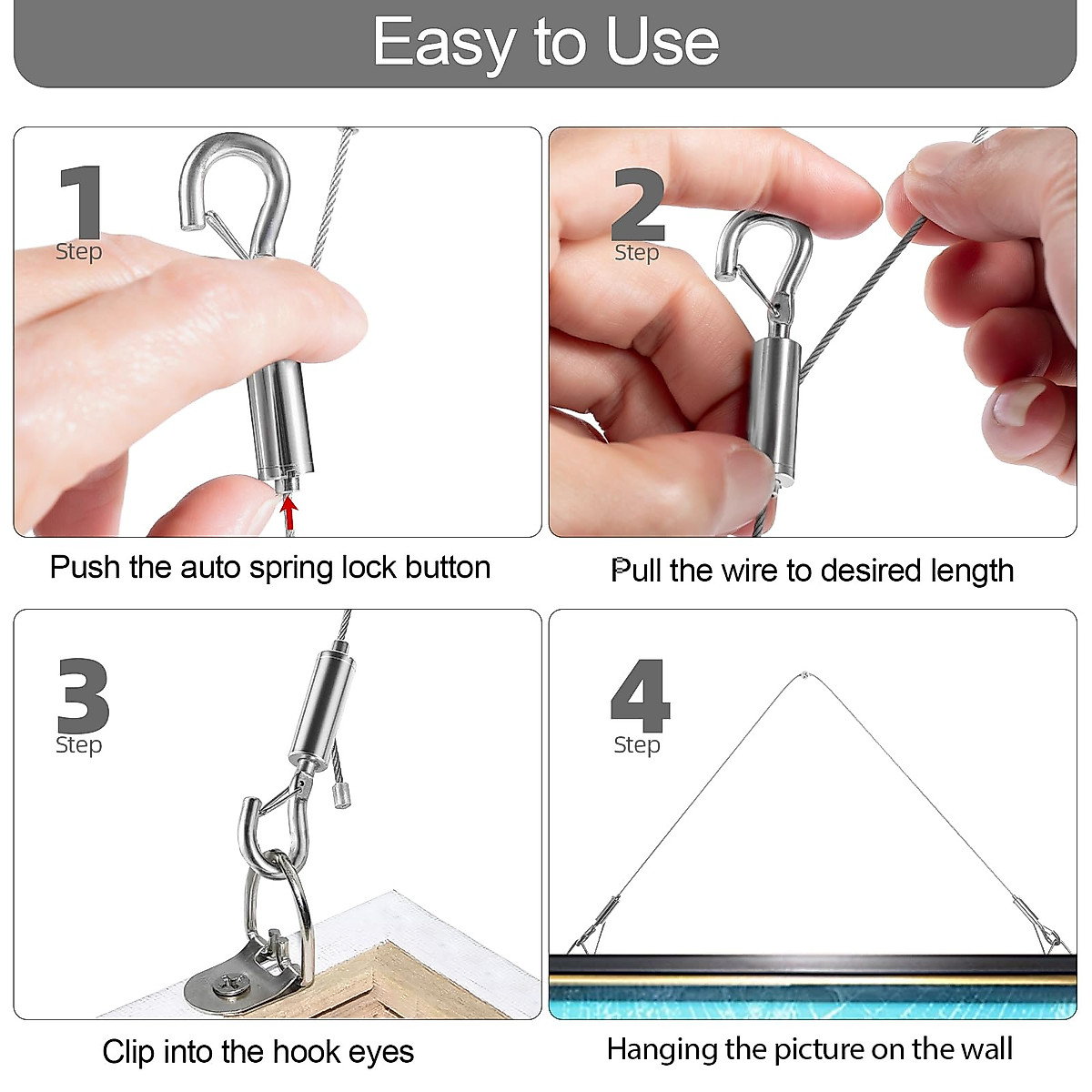 Easy to Use

1
Step

Push the auto spring lock button

2
Step

Pull the wire to desired length

3
Step

Clip into the hook eyes

4
Step

Hanging the picture on the wall