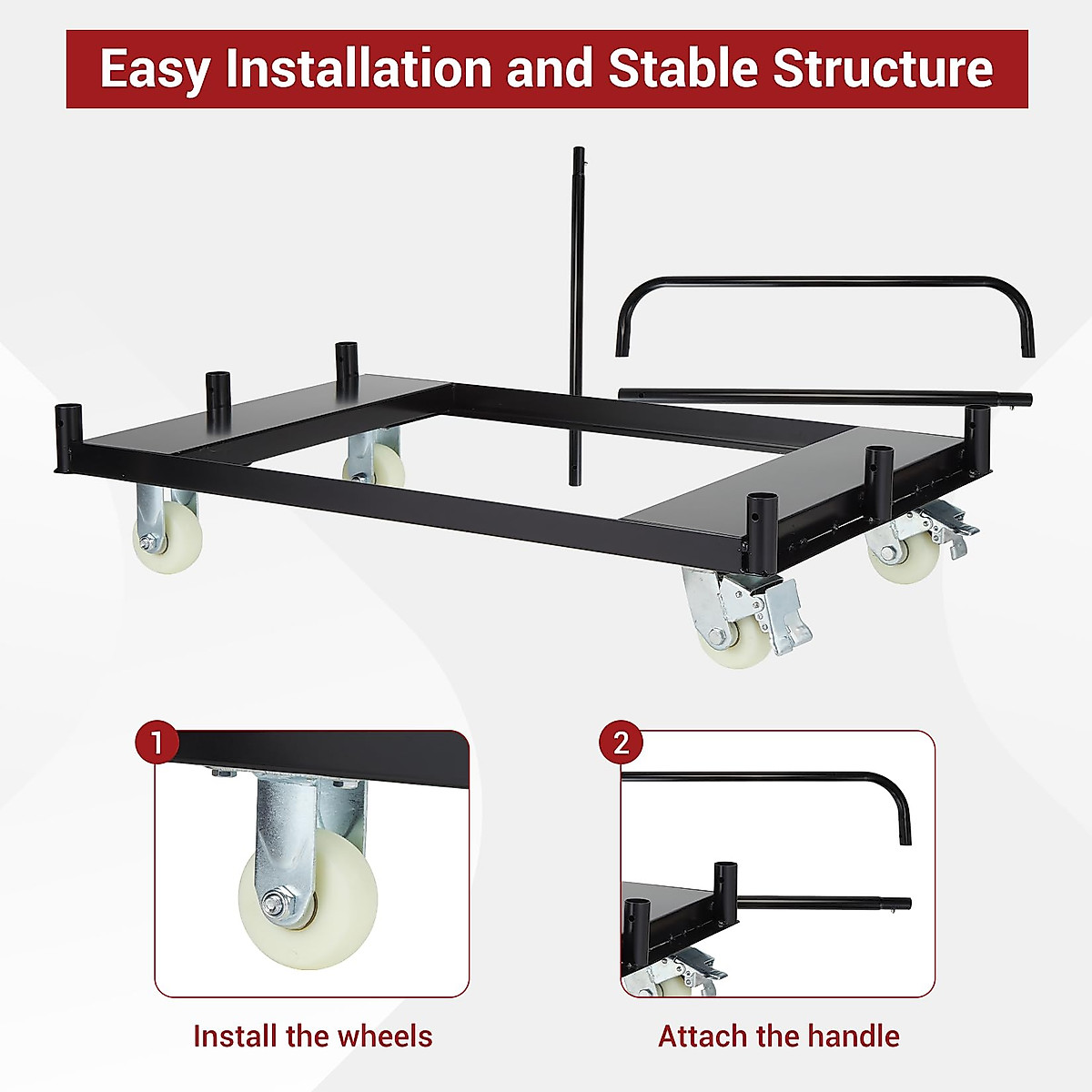 Easy Installation and Stable Structure

1

Install the wheels

2

Attach the handle