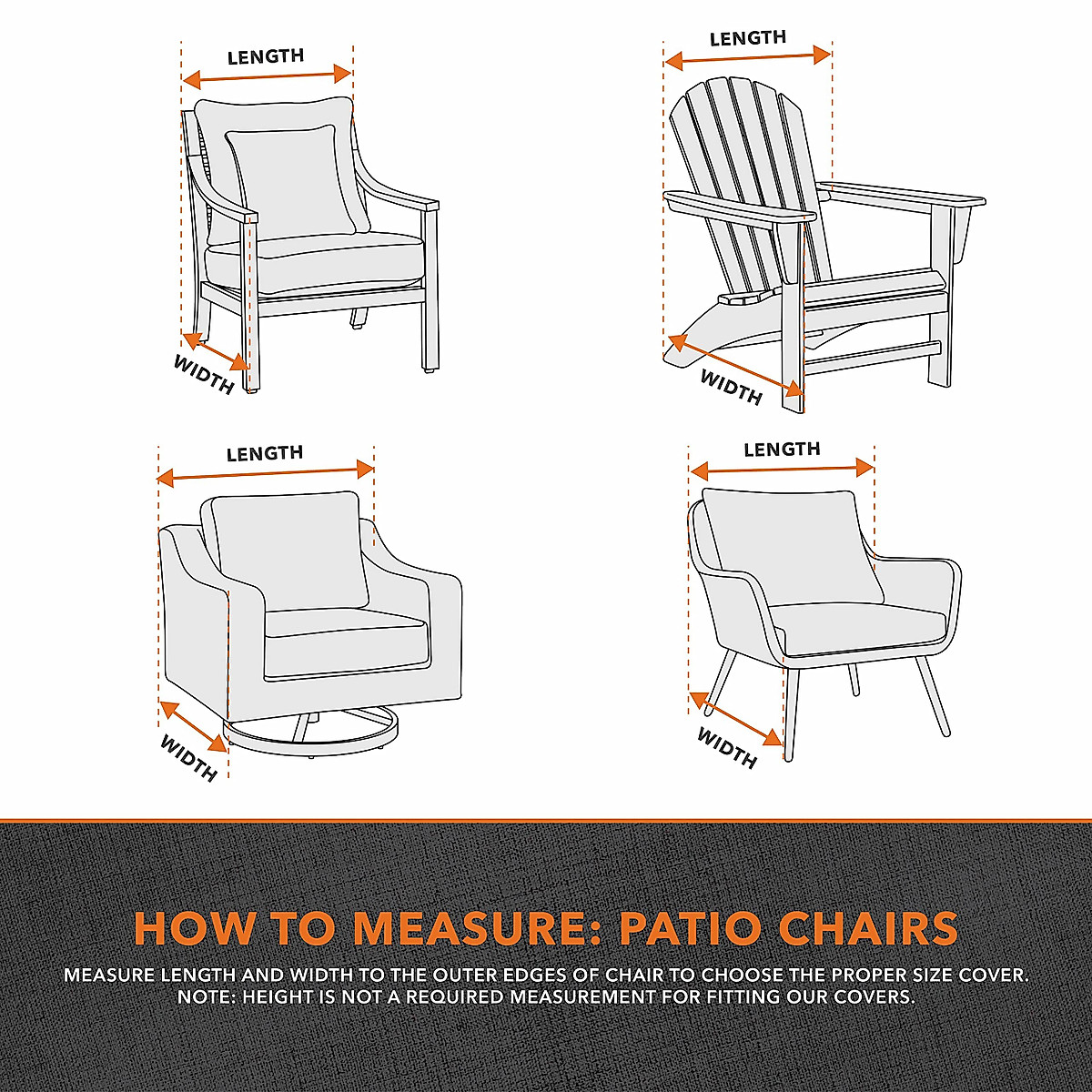 LENGTH
WIDTH

LENGTH
WIDTH

LENGTH
WIDTH

LENGTH
WIDTH

HOW TO MEASURE: PATIO CHAIRS

MEASURE LENGTH AND WIDTH TO THE OUTER EDGES OF CHAIR TO CHOOSE THE PROPER SIZE COVER. NOTE: HEIGHT IS NOT A REQUIRED MEASUREMENT FOR FITTING OUR COVERS.