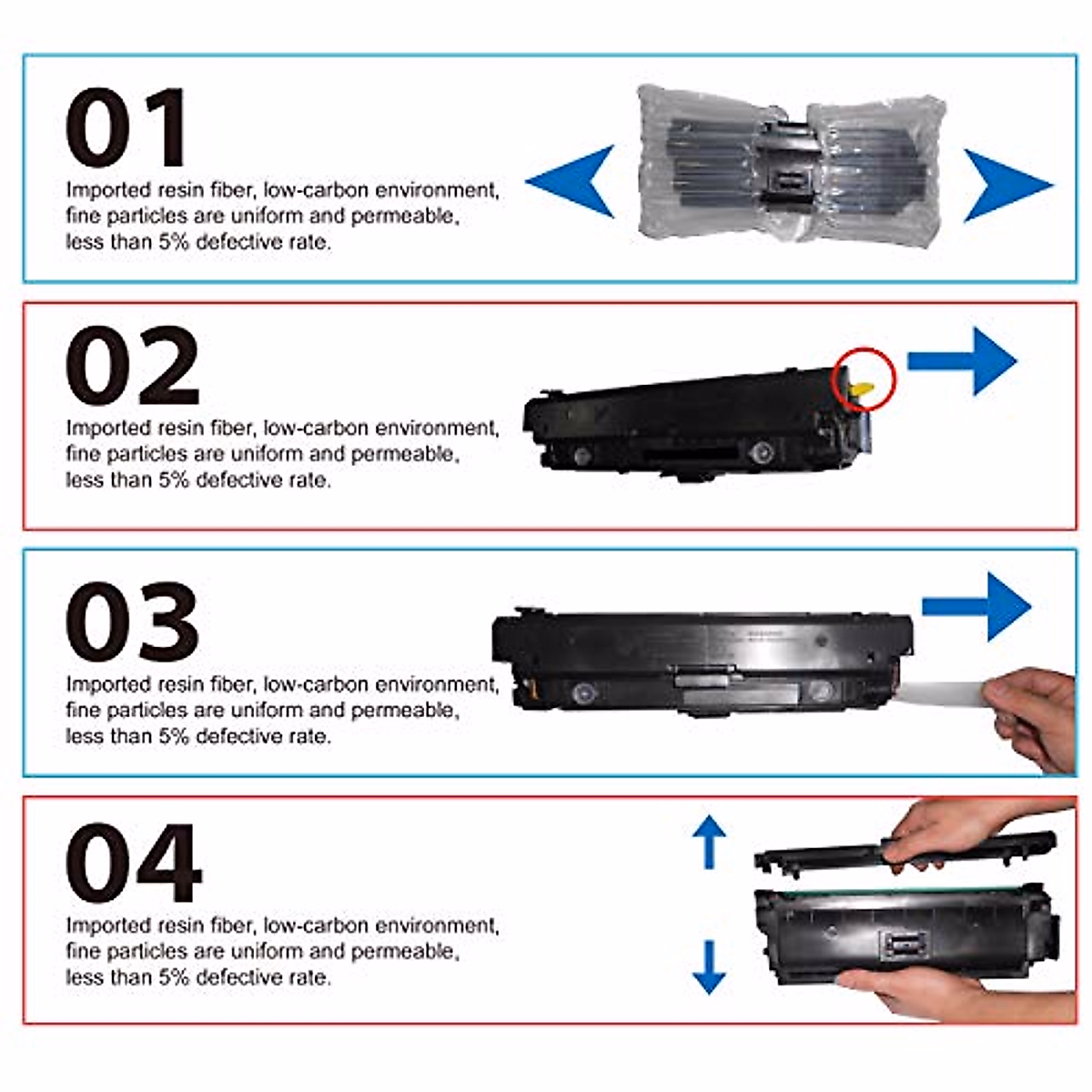 01
Imported resin fiber, low-carbon environment, fine particles are uniform and permeable, less than 5% defective rate.

02
Imported resin fiber, low-carbon environment, fine particles are uniform and permeable, less than 5% defective rate.

03
Imported resin fiber, low-carbon environment, fine particles are uniform and permeable, less than 5% defective rate.

04
Imported resin fiber, low-carbon environment, fine particles are uniform and permeable, less than 5% defective rate.