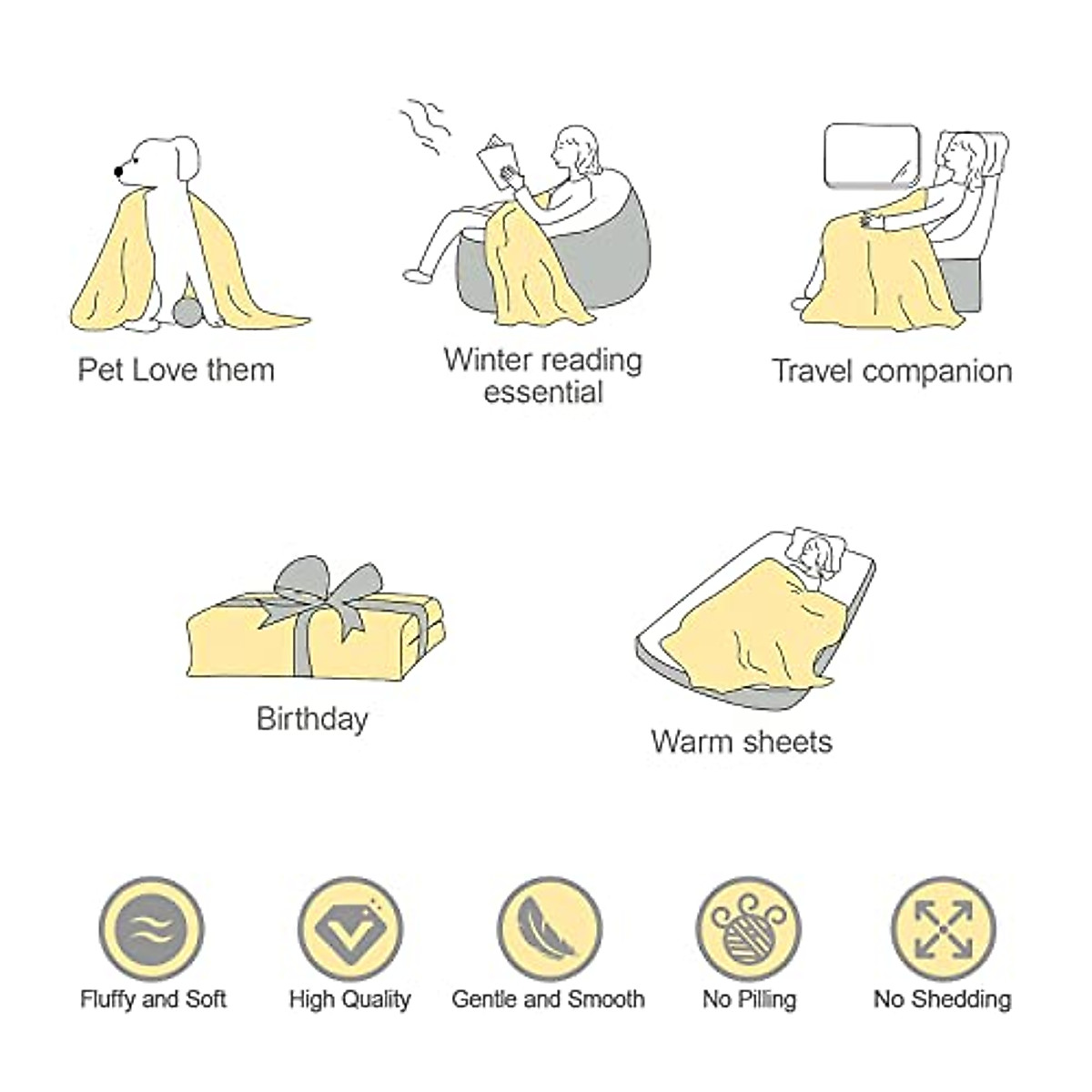 Pet Love them

Winter reading essential

Travel companion

Birthday

Warm sheets

Fluffy and Soft

High Quality

Gentle and Smooth

No Pilling

No Shedding