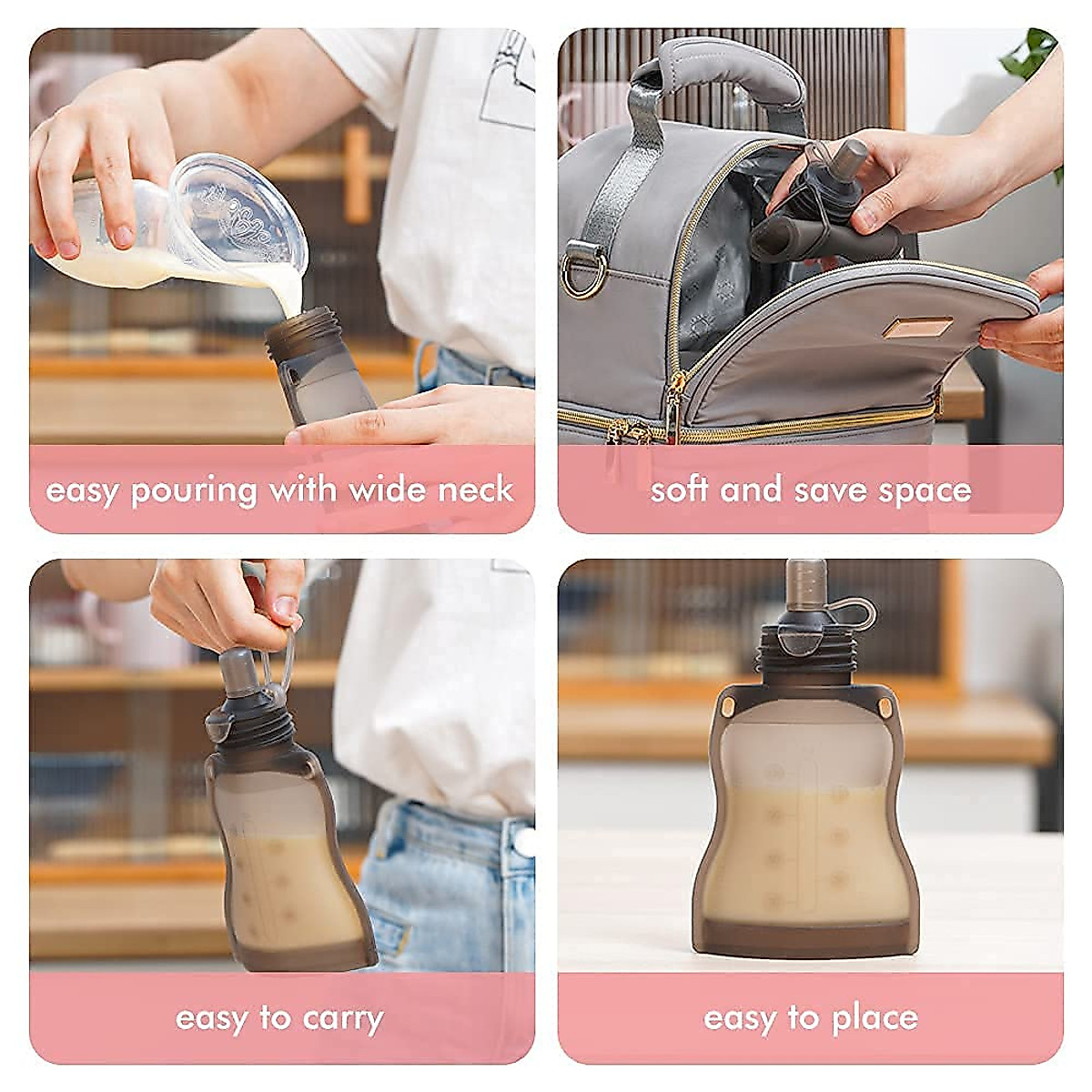 easy pouring with wide neck

soft and save space

easy to carry

easy to place