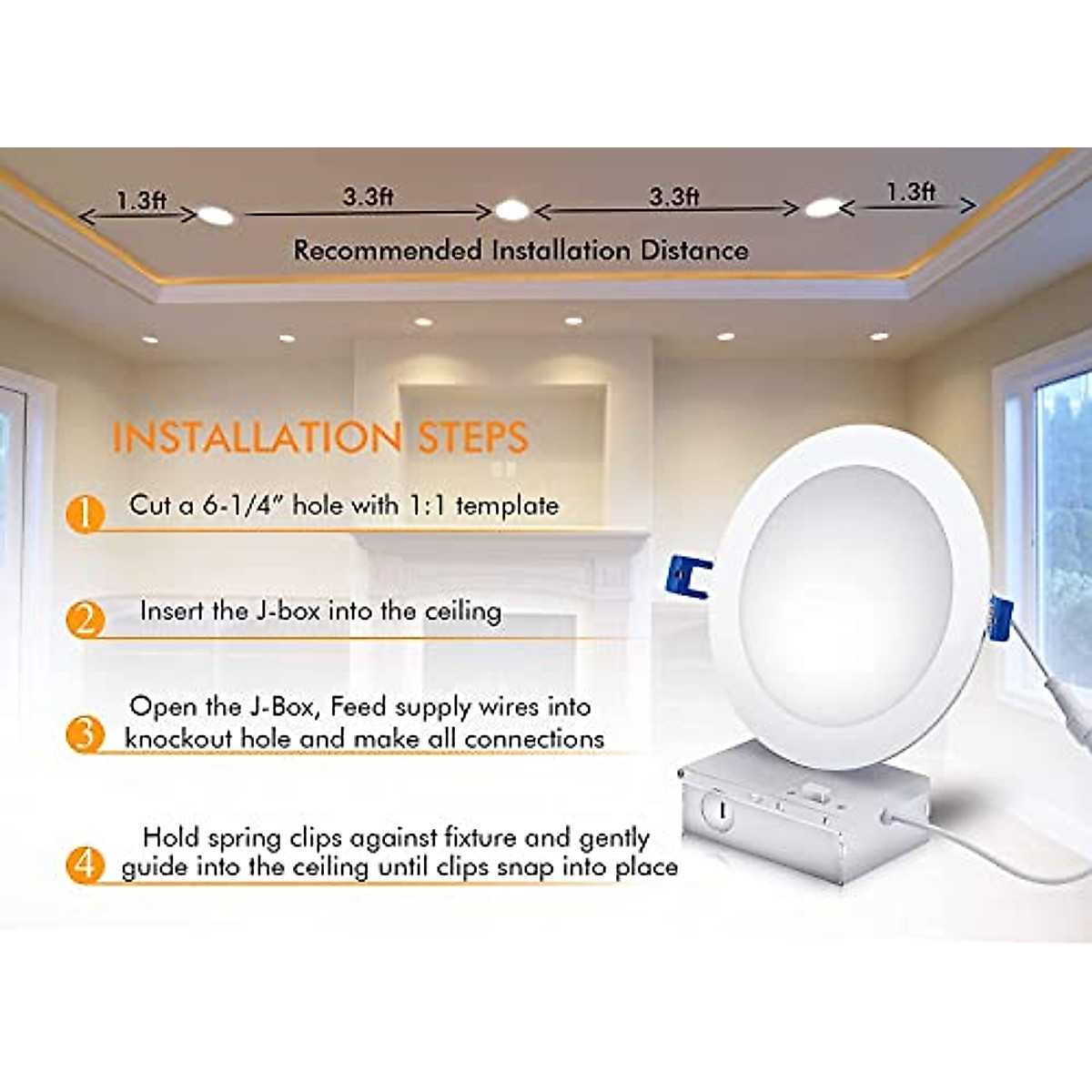 1.3ft 3.3ft 3.3ft 1.3ft

Recommended Installation Distance

INSTALLATION STEPS

1 Cut a 6-1/4" hole with 1:1 template

2 Insert the J-box into the ceiling

3 Open the J-Box, Feed supply wires into knockout hole and make all connections

4 Hold spring clips against fixture and gently guide into the ceiling until clips snap into place