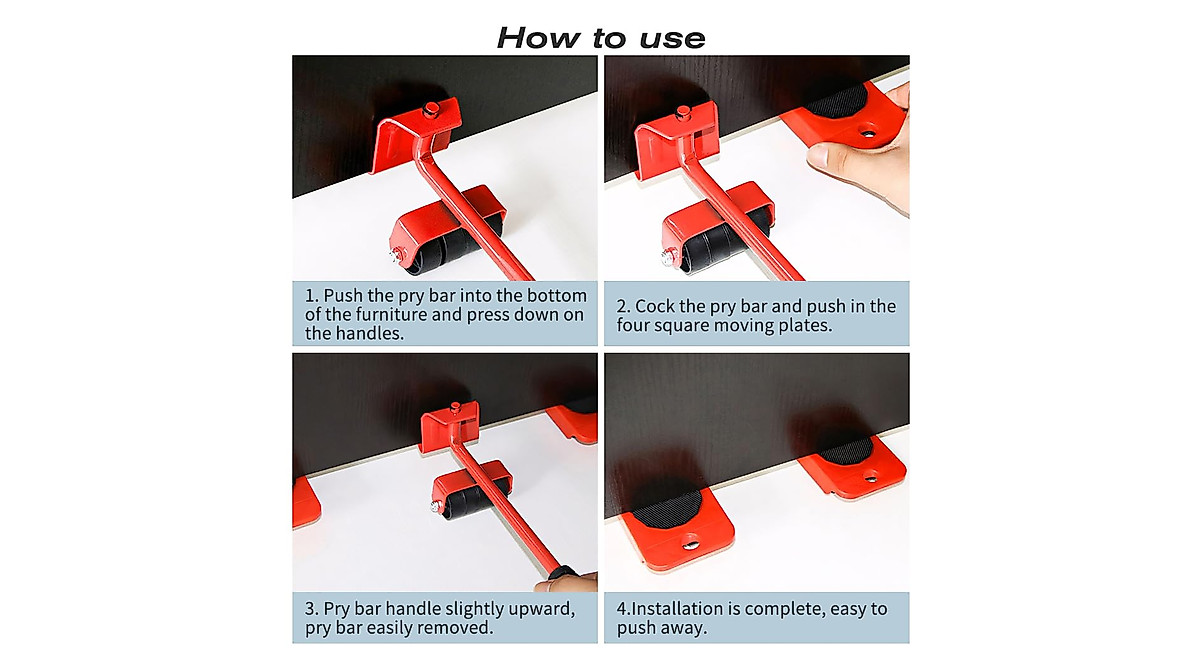 How to use

1. Push the pry bar into the bottom of the furniture and press down on the handles.

2. Cock the pry bar and push in the four square moving plates.

3. Pry bar handle slightly upward, pry bar easily removed.

4.Installation is complete, easy to push away.