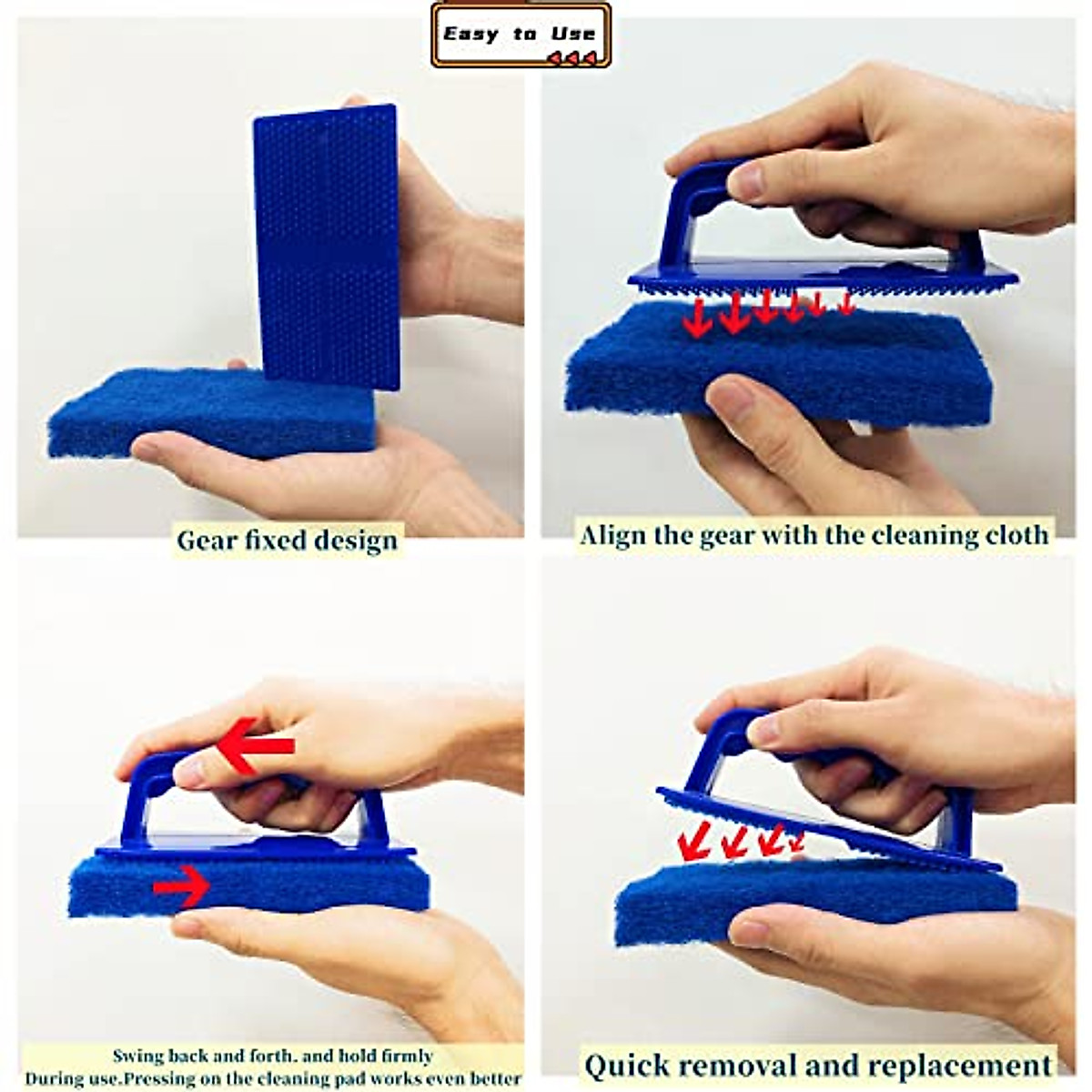 Easy to Use

Gear fixed design

Align the gear with the cleaning cloth

Swing back and forth. and hold firmly During use.Pressing on the cleaning pad works even better

Quick removal and replacement