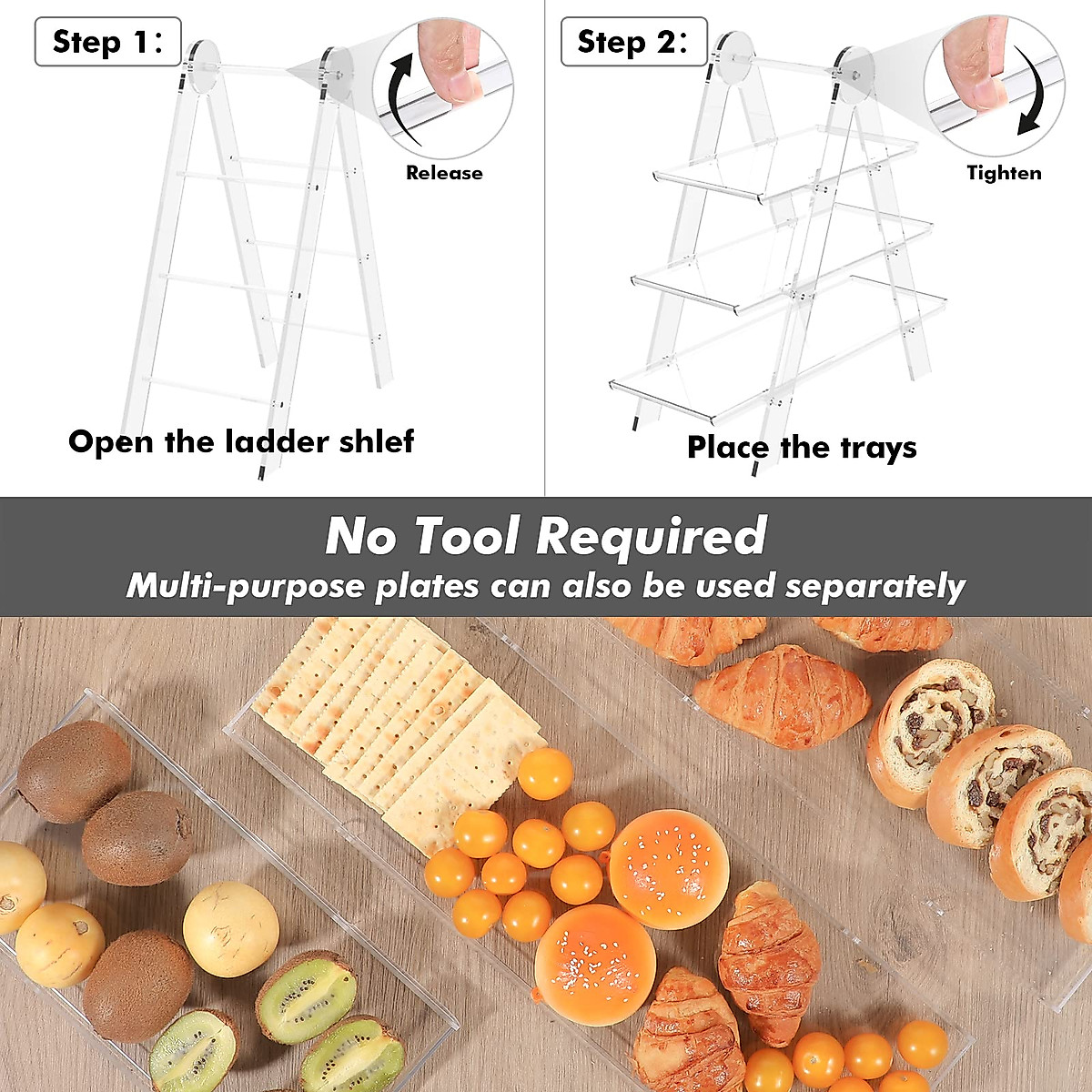 Step 1:

Release

Open the ladder shlef

Step 2:

Tighten

Place the trays

No Tool Required

Multi-purpose plates can also be used separately