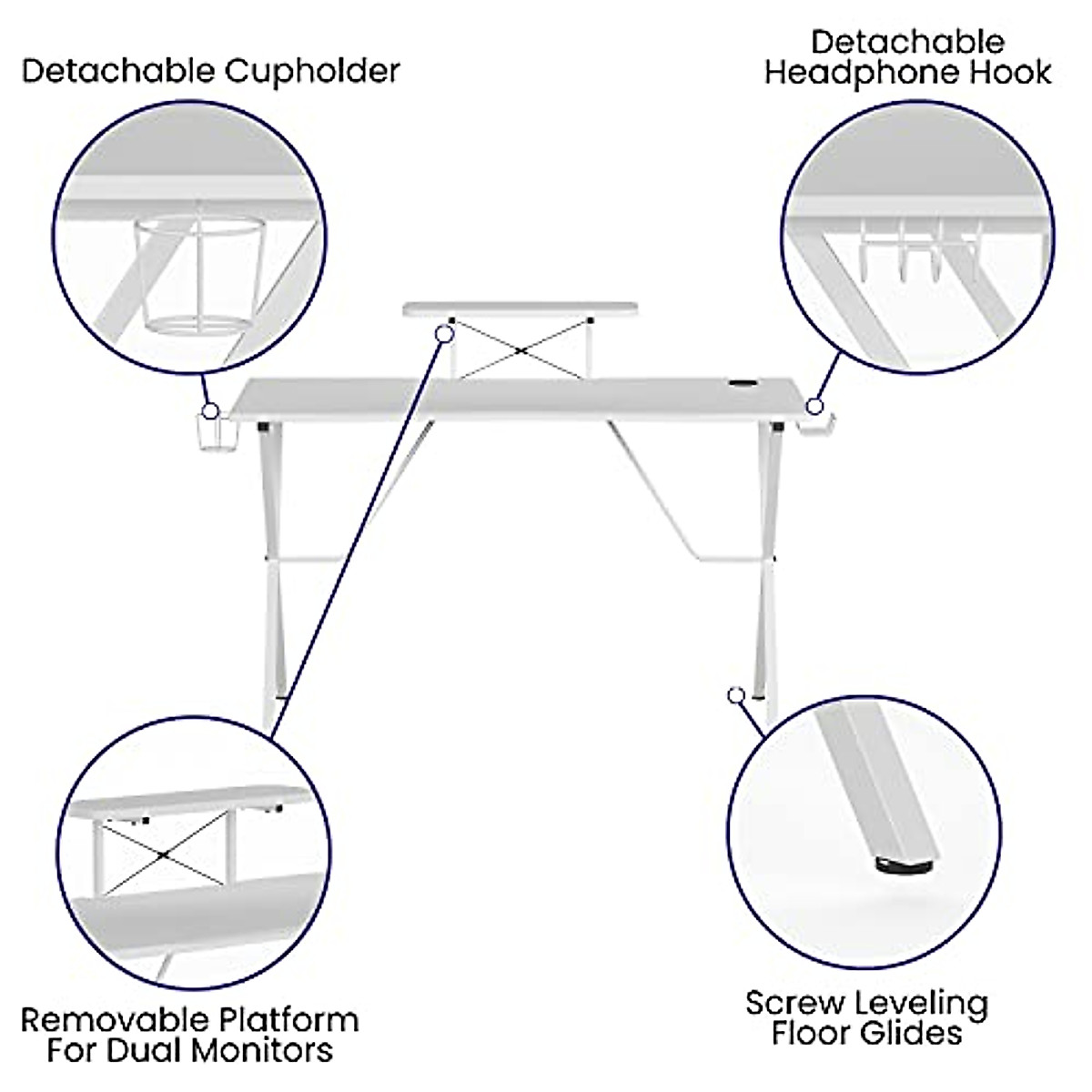 Detachable Cupholder

Detachable Headphone Hook

Removable Platform For Dual Monitors

Screw Leveling Floor Glides