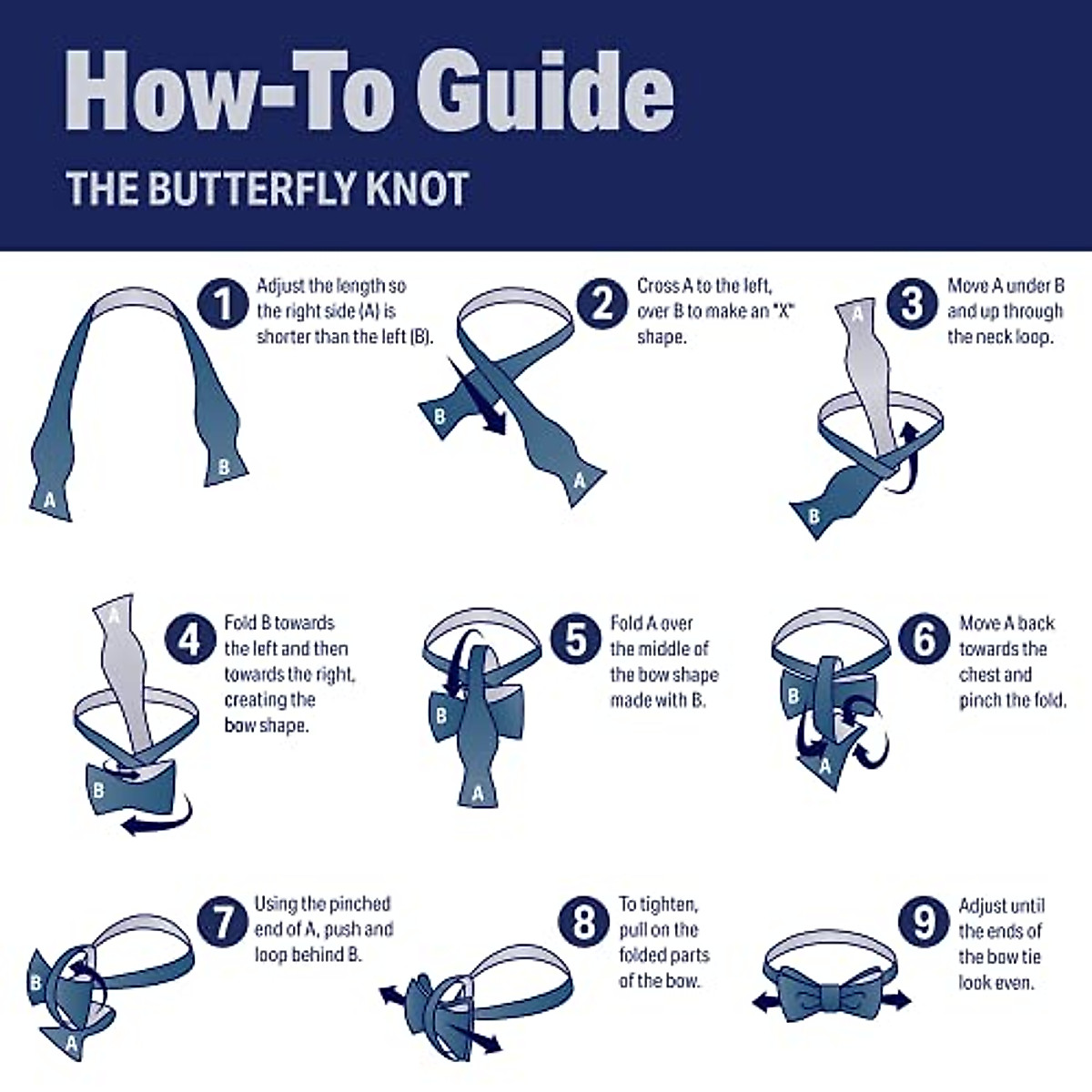 How-To Guide
THE BUTTERFLY KNOT

1 Adjust the length so the right side (A) is shorter than the left (B).

A B

2 Cross A to the left, over B to make an "X" shape.

B A

3 Move A under B and up through the neck loop.

A B

4 Fold B towards the left and then towards the right, creating the bow shape.

A B

5 Fold A over the middle of the bow shape made with B.

B A

6 Move A back towards the chest and pinch the fold.

B A

7 Using the pinched end of A, push and loop behind B.

B A

8 To tighten, pull on the folded parts of the bow.

9 Adjust until the ends of the bow tie look even.