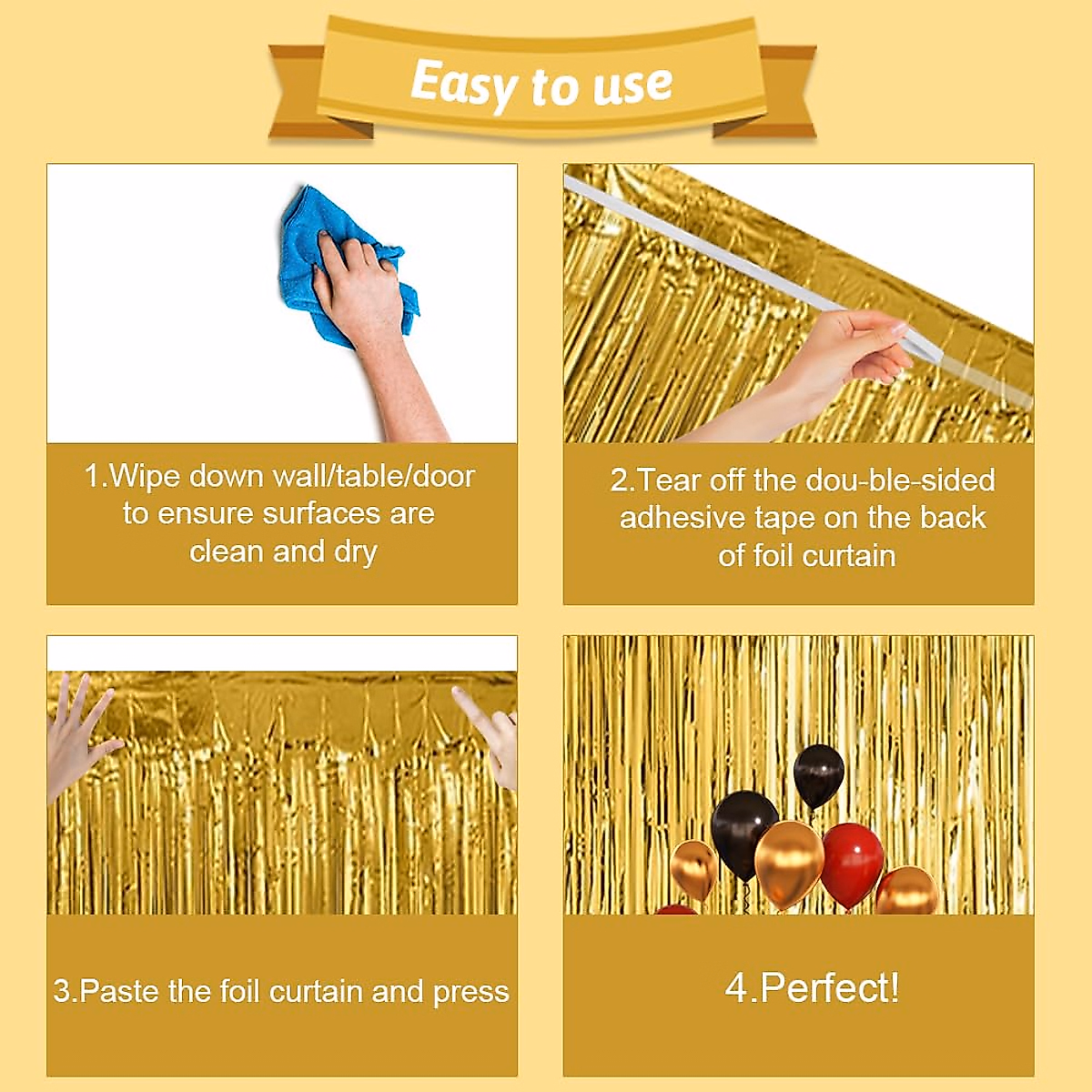 Easy to use

1.Wipe down wall/table/door to ensure surfaces are clean and dry

2.Tear off the dou-ble-sided adhesive tape on the back of foil curtain

3.Paste the foil curtain and press

4.Perfect!