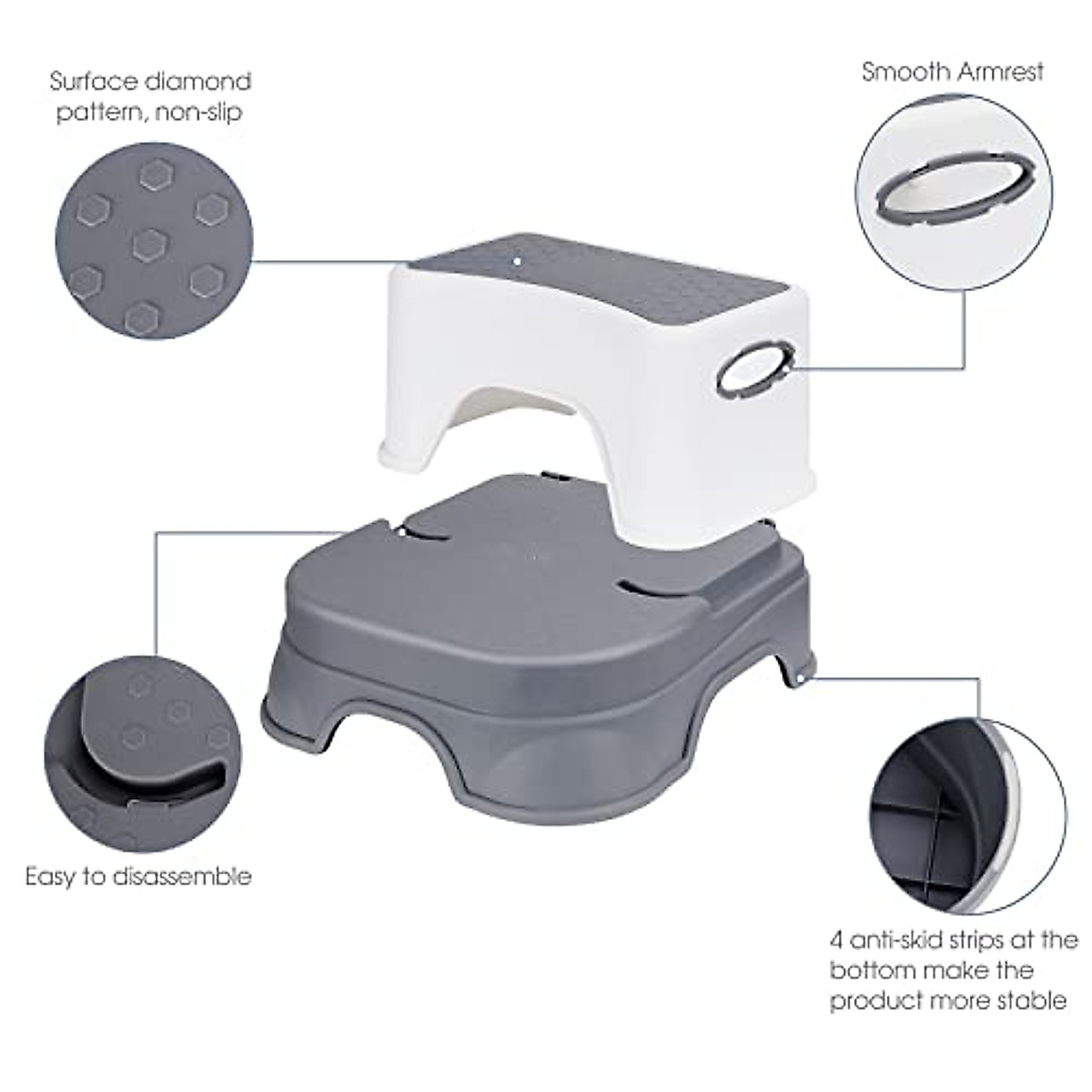 Surface diamond pattern, non-slip

Smooth Armrest

Easy to disassemble

4 anti-skid strips at the bottom make the product more stable