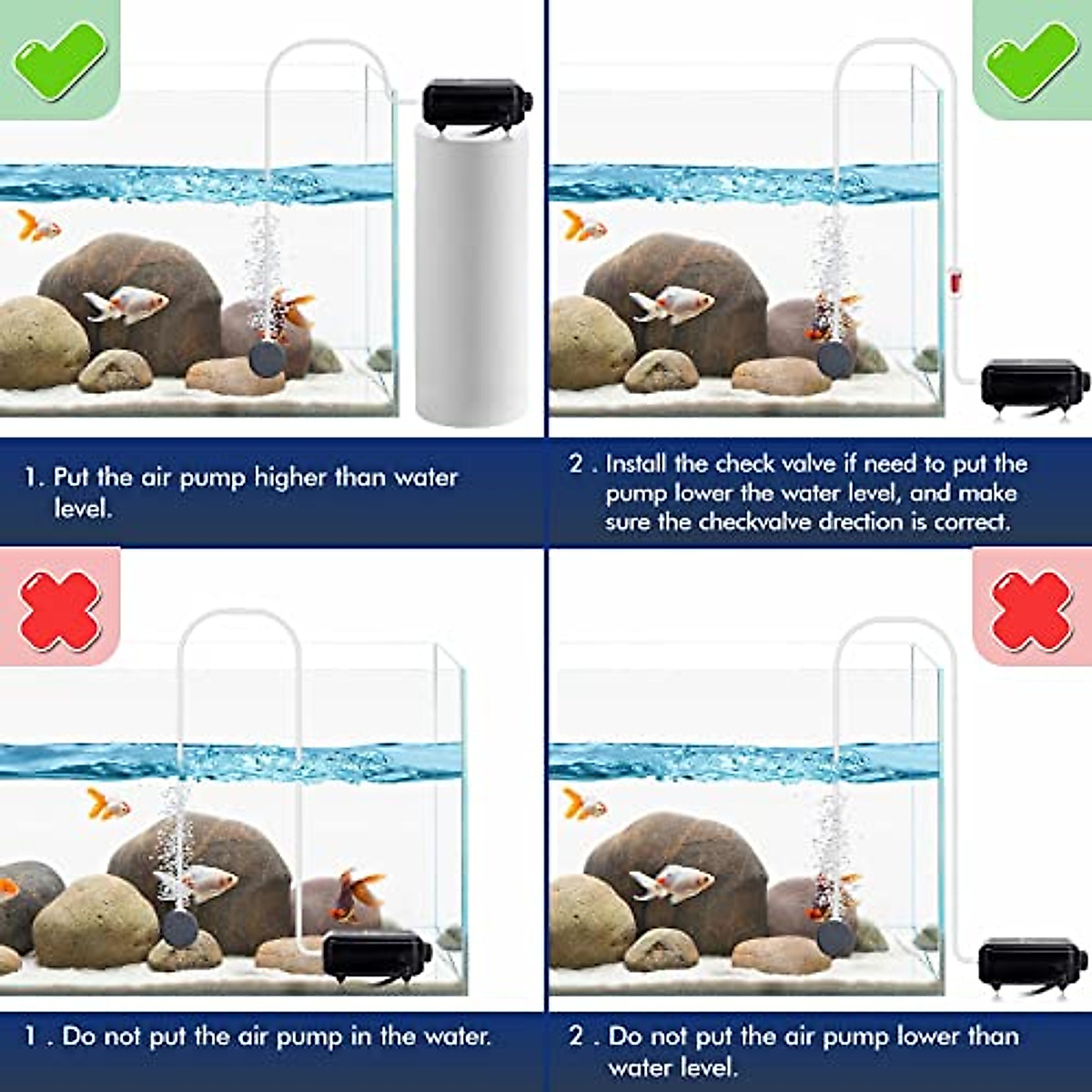 1. Put the air pump higher than water level.

2 . Install the check valve if need to put the pump lower the water level, and make sure the checkvalve drection is correct.

1 . Do not put the air pump in the water.

2 . Do not put the air pump lower than water level.