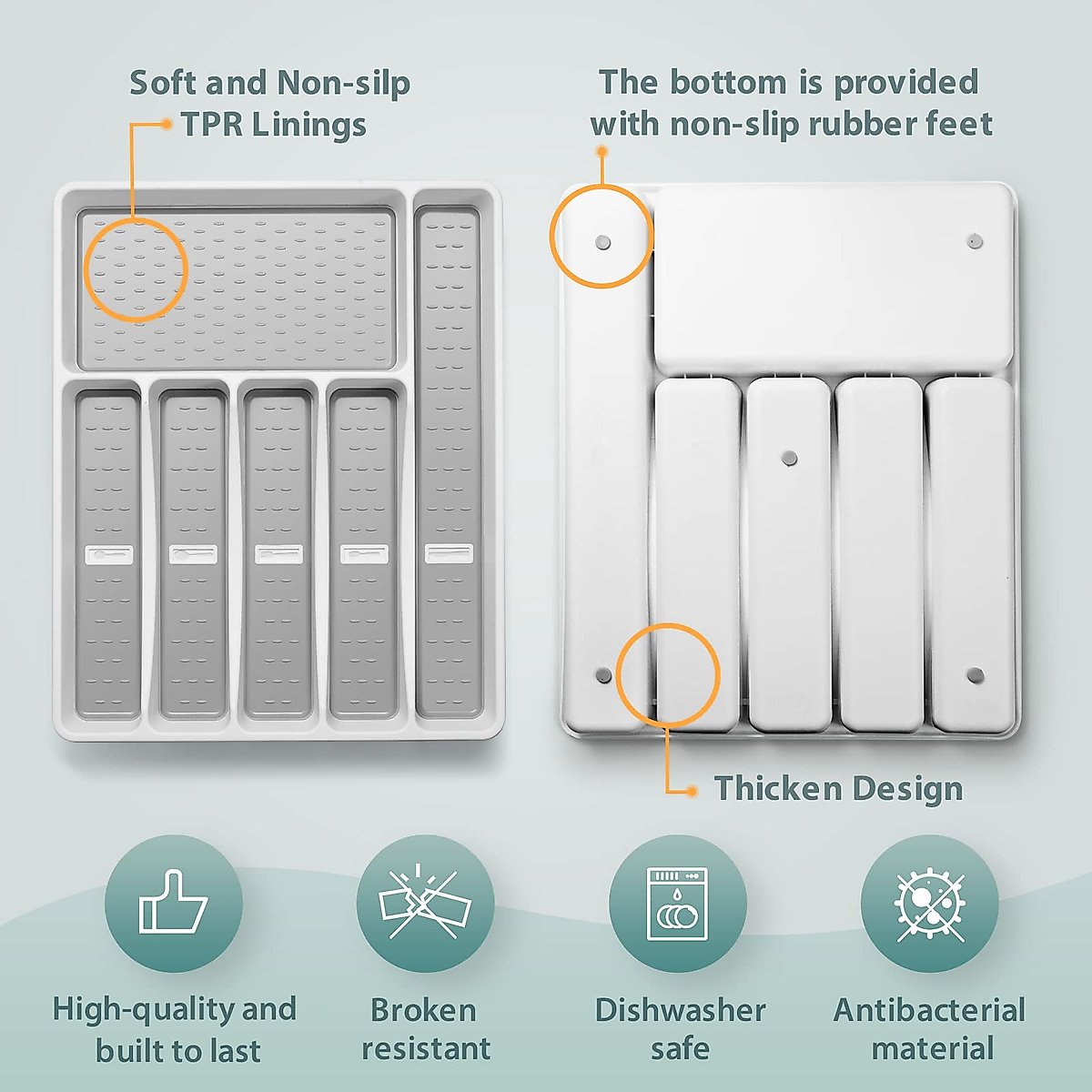 Soft and Non-silp TPR Linings

The bottom is provided with non-slip rubber feet

Thicken Design

High-quality and built to last

Broken resistant

Dishwasher safe

Antibacterial material