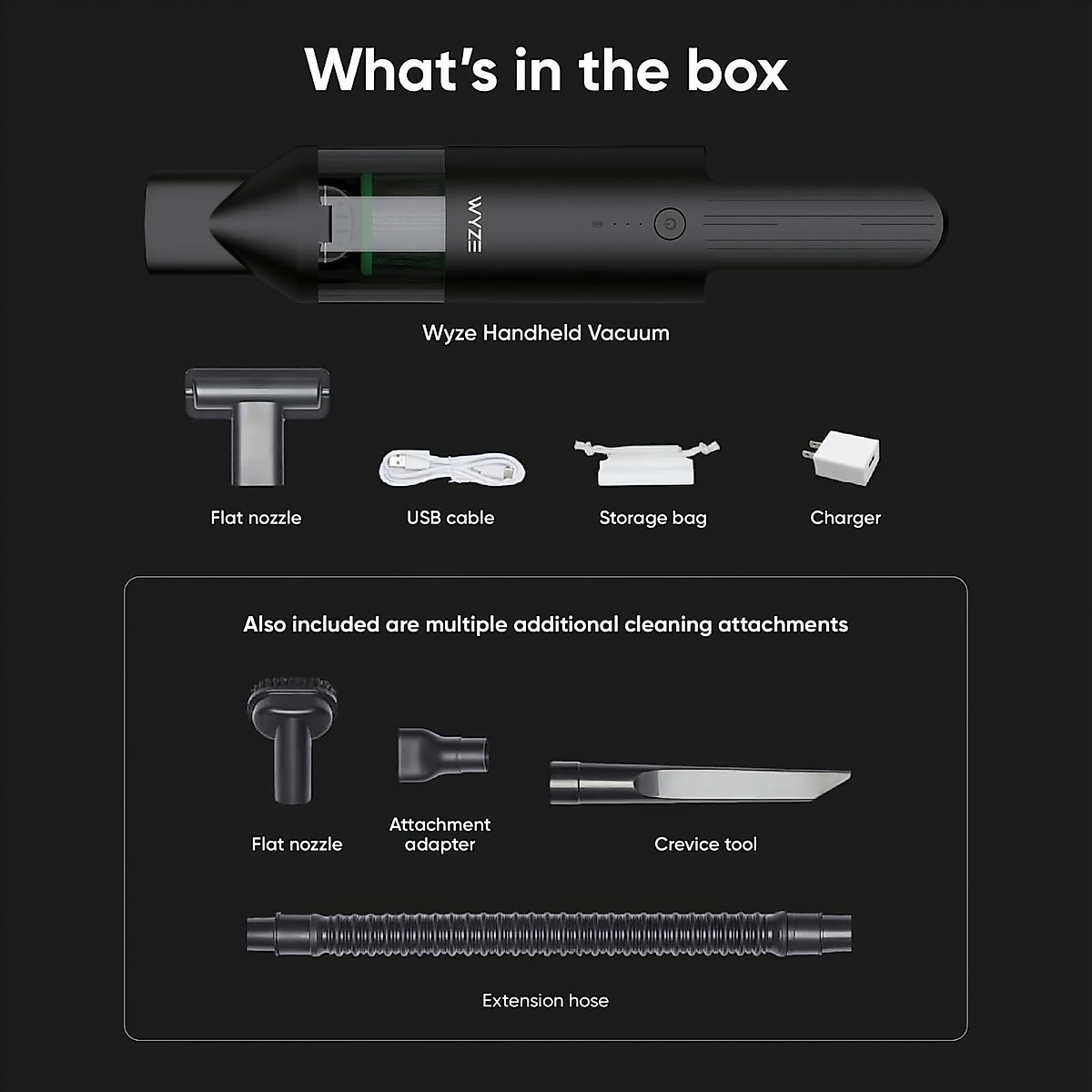 What's in the box

WYZE

Wyze Handheld Vacuum

Flat nozzle

USB cable

Storage bag

Charger

Also included are multiple additional cleaning attachments

Flat nozzle

Attachment adapter

Crevice tool

Extension hose