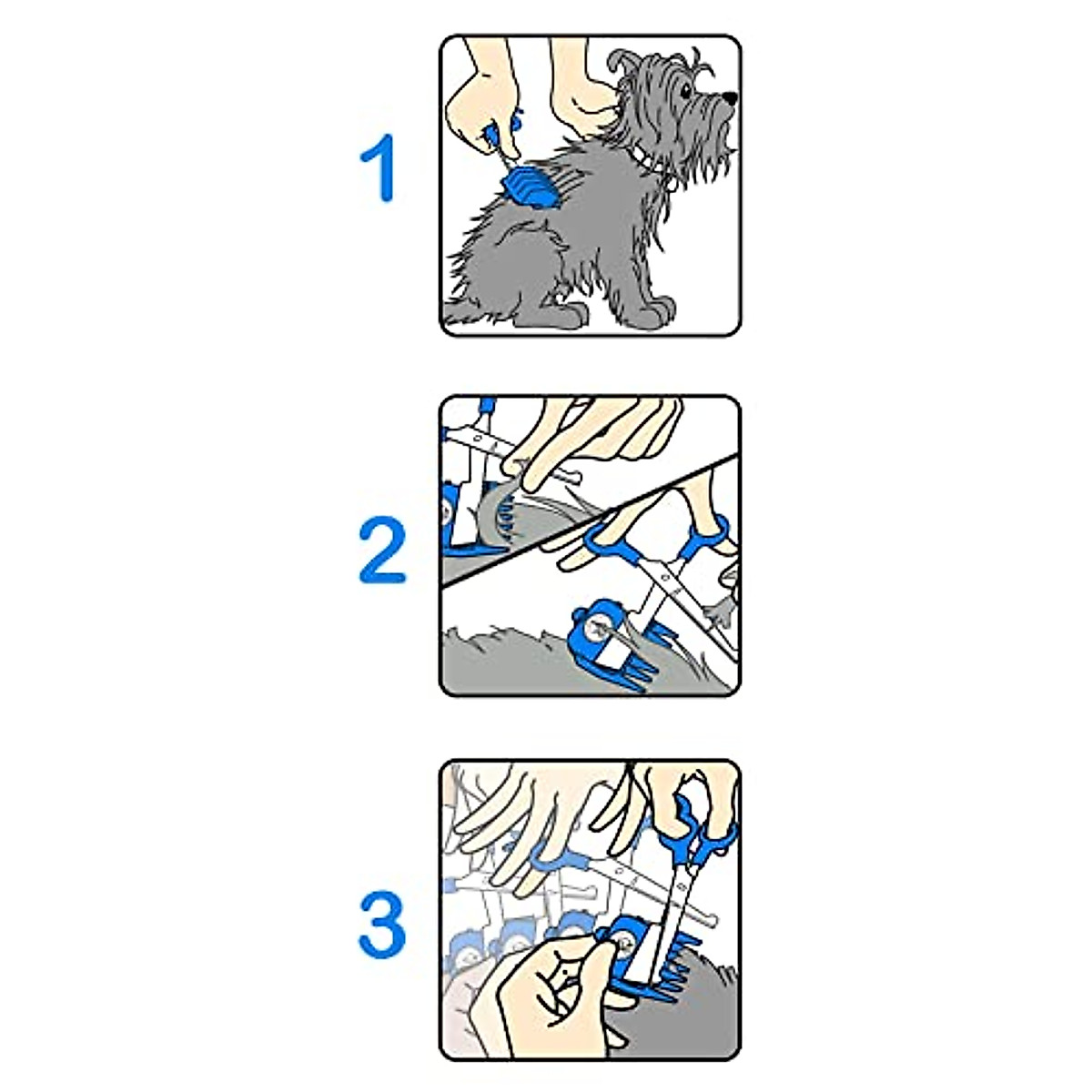 1

2

3