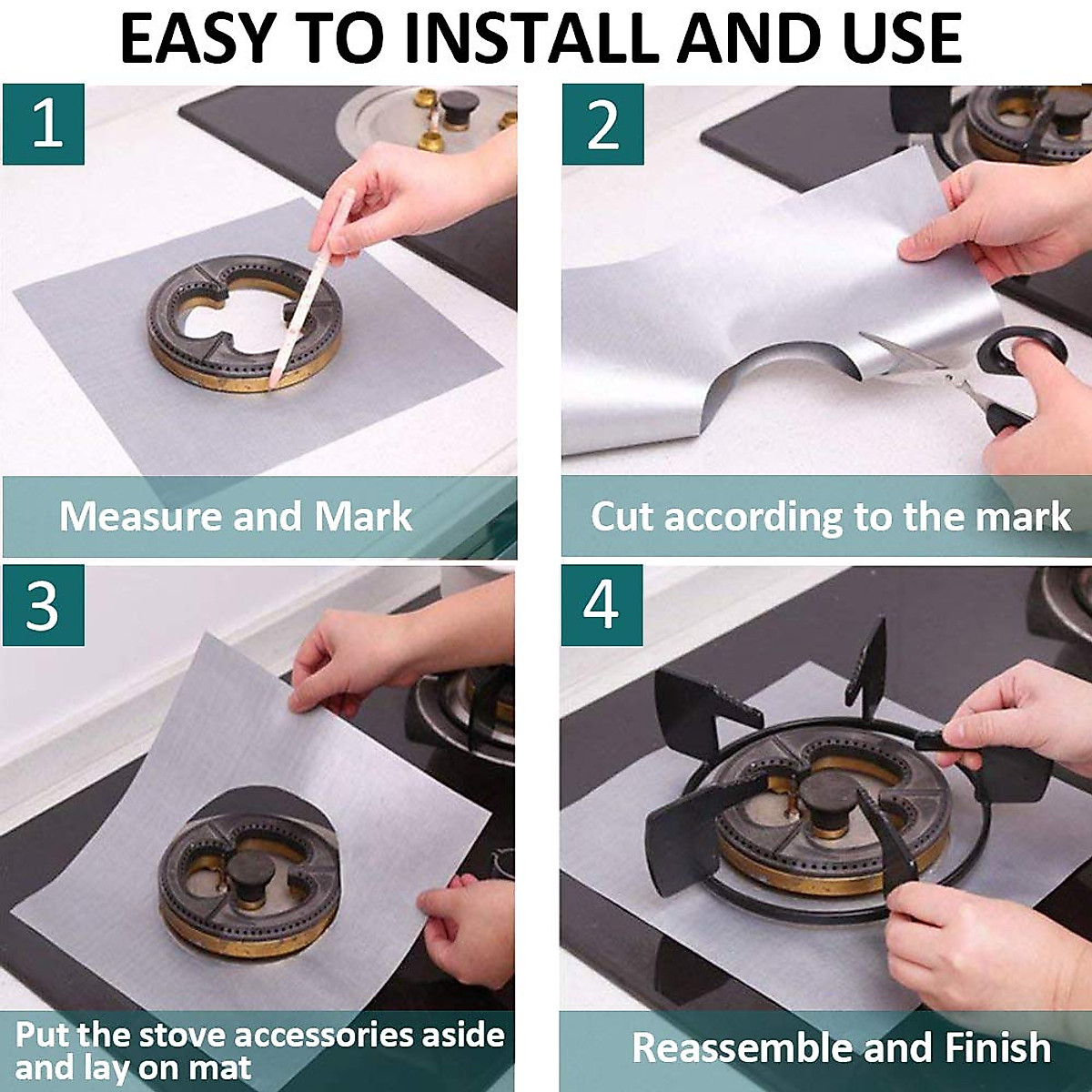 EASY TO INSTALL AND USE

1

Measure and Mark

2

Cut according to the mark

3

Put the stove accessories aside and lay on mat

4

Reassemble and Finish