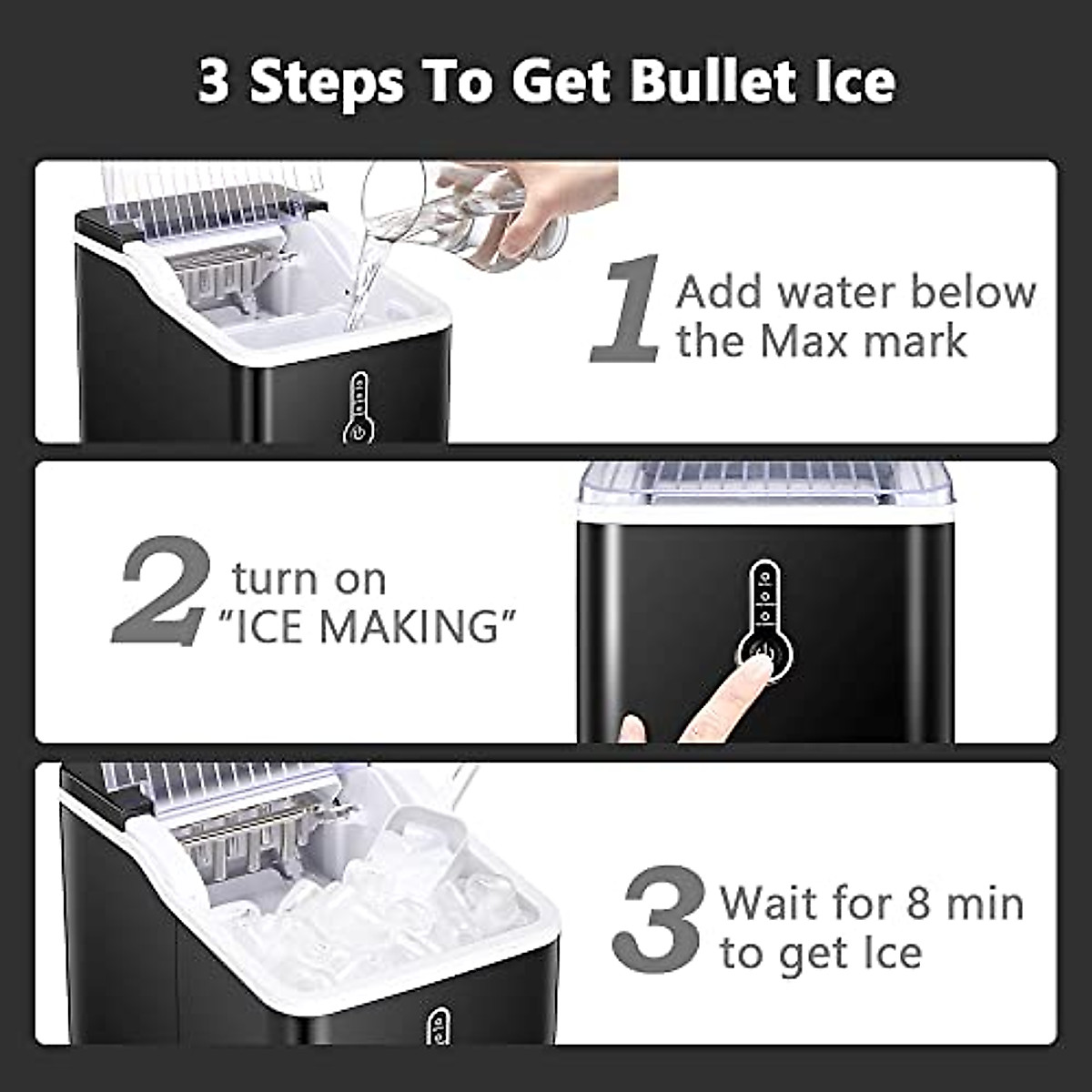 3 Steps To Get Bullet Ice

1 Add water below the Max mark

2 turn on "ICE MAKING"

3 Wait for 8 min to get Ice