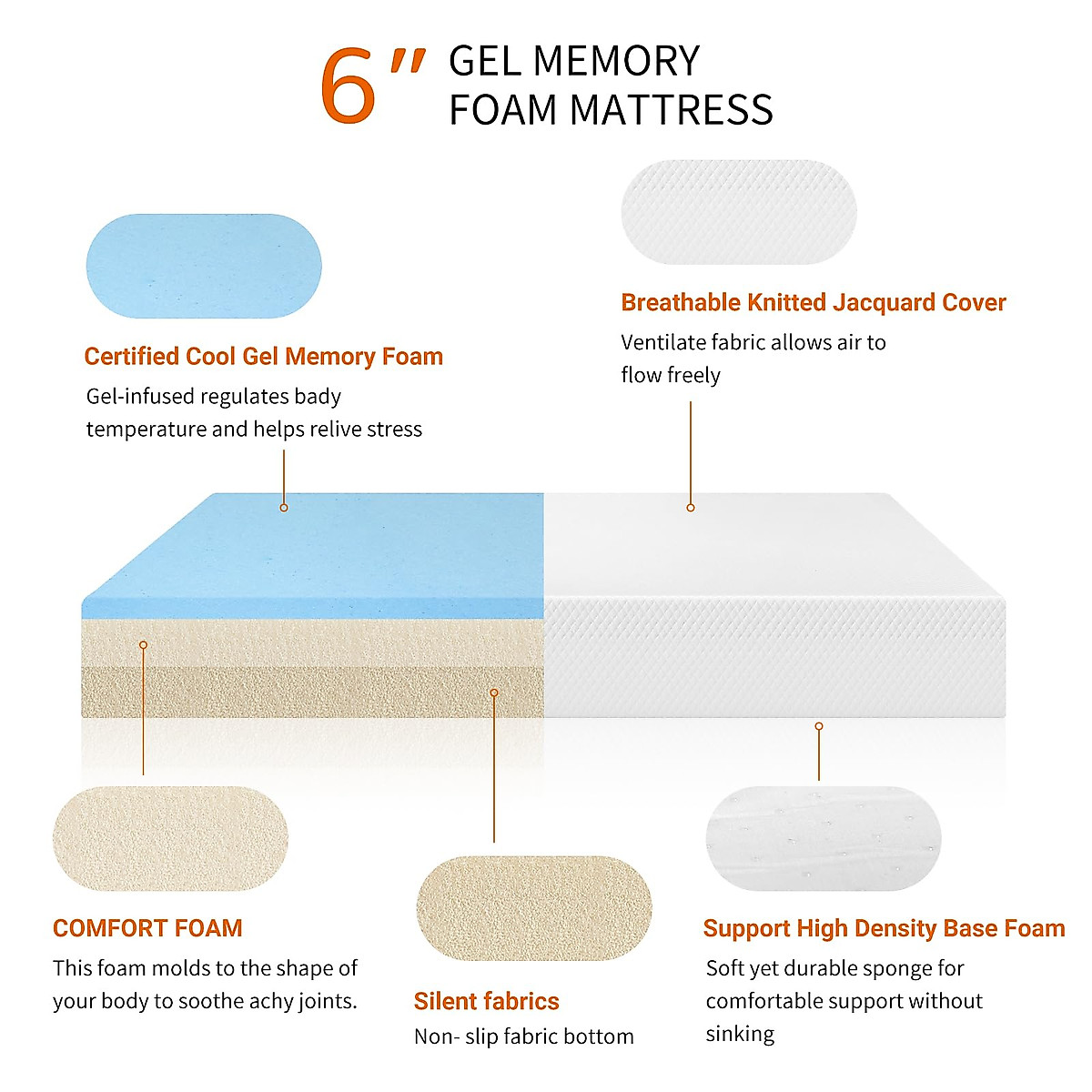 6" GEL MEMORY FOAM MATTRESS

Certified Cool Gel Memory Foam
Gel-infused regulates bady temperature and helps relive stress

Breathable Knitted Jacquard Cover
Ventilate fabric allows air to flow freely

COMFORT FOAM
This foam molds to the shape of your body to soothe achy joints.

Silent fabrics
Non- slip fabric bottom

Support High Density Base Foam
Soft yet durable sponge for comfortable support without sinking