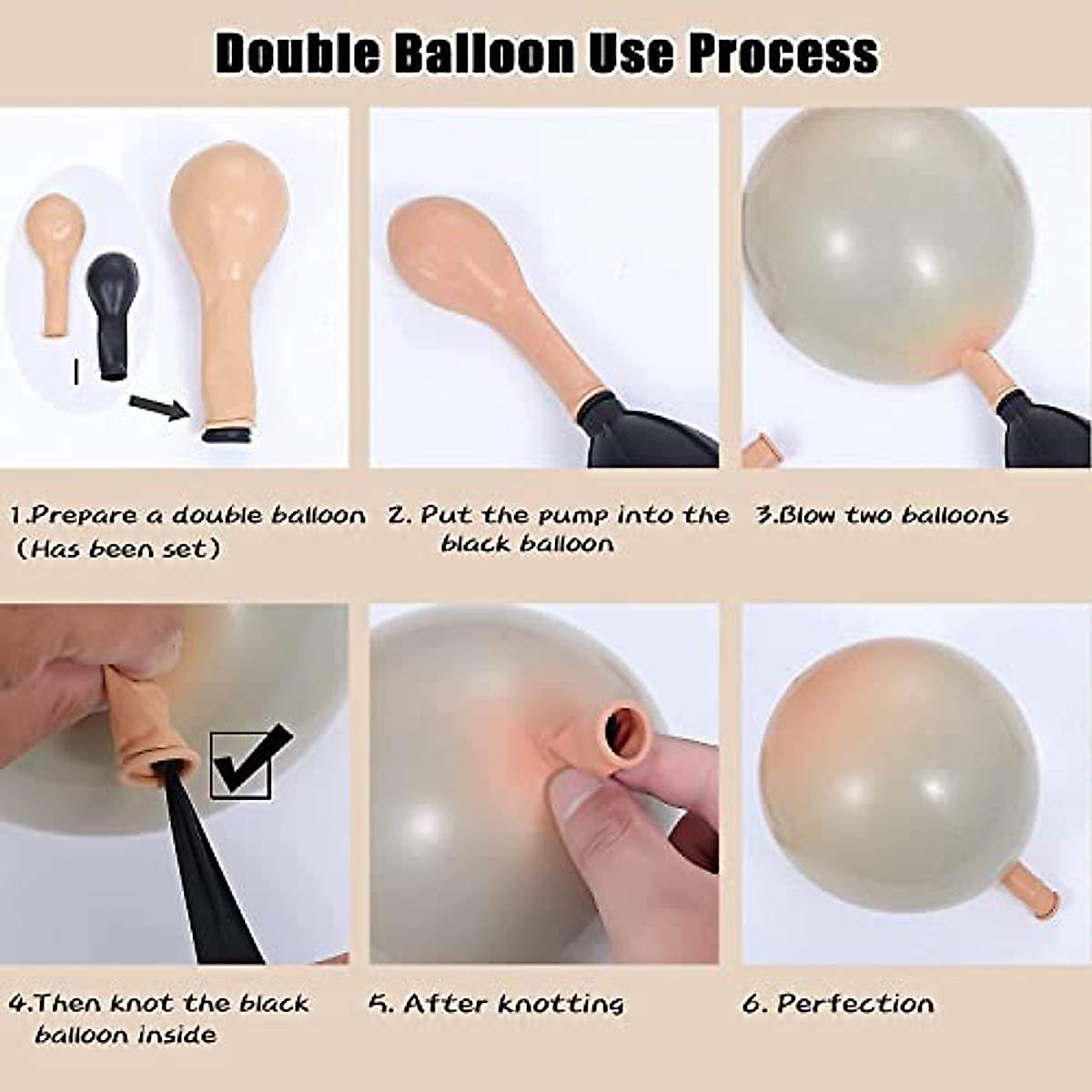 Double Balloon Use Process

1.Prepare a double balloon (Has been set)

2. Put the pump into the black balloon

3.Blow two balloons

4.Then knot the black balloon inside

5. After knotting

6. Perfection