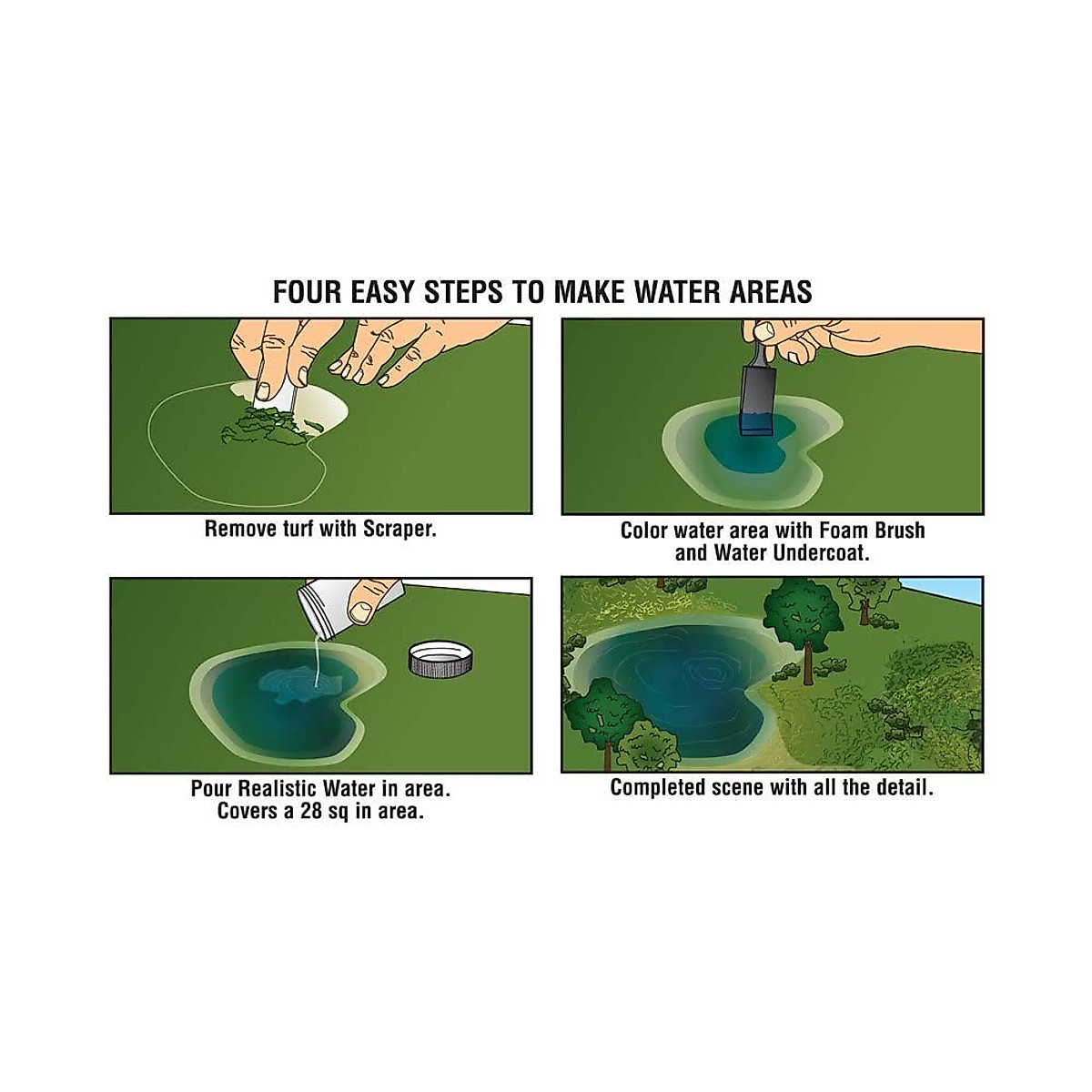 FOUR EASY STEPS TO MAKE WATER AREAS

Remove turf with Scraper.

Color water area with Foam Brush and Water Undercoat.

Pour Realistic Water in area. Covers a 28 sq in area.

Completed scene with all the detail.