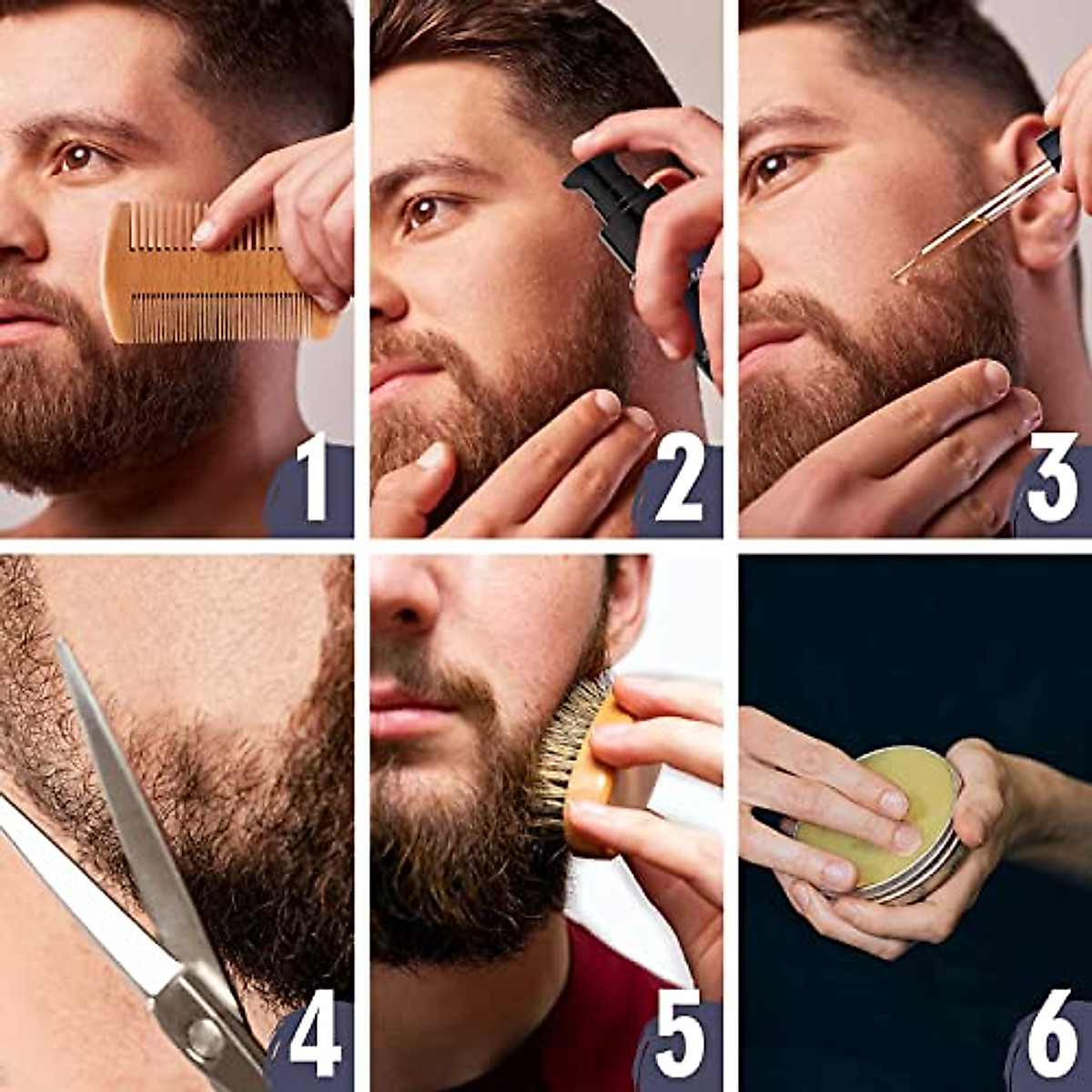 1

2

3

4

5

6