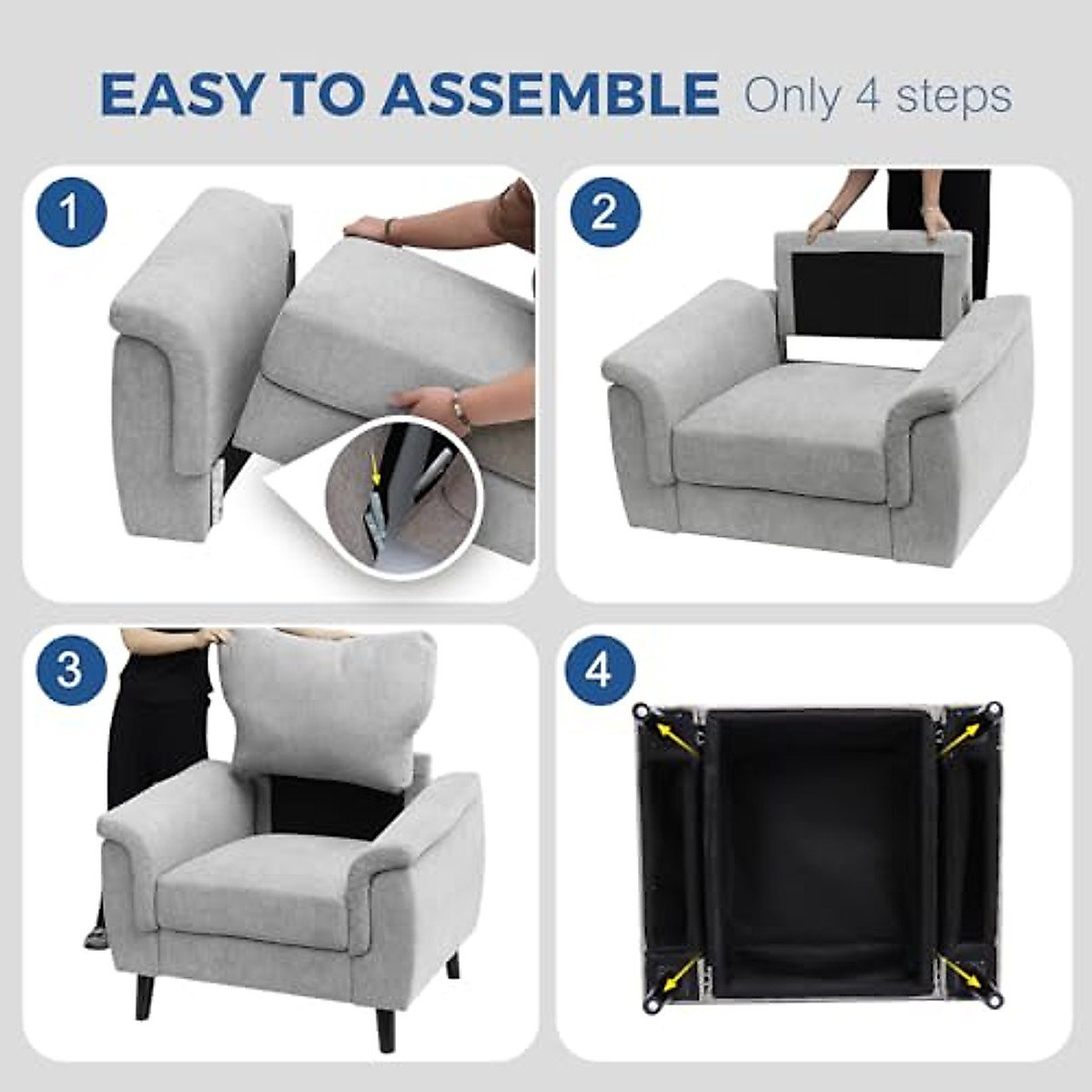 EASY TO ASSEMBLE Only 4 steps

1

2

3

4