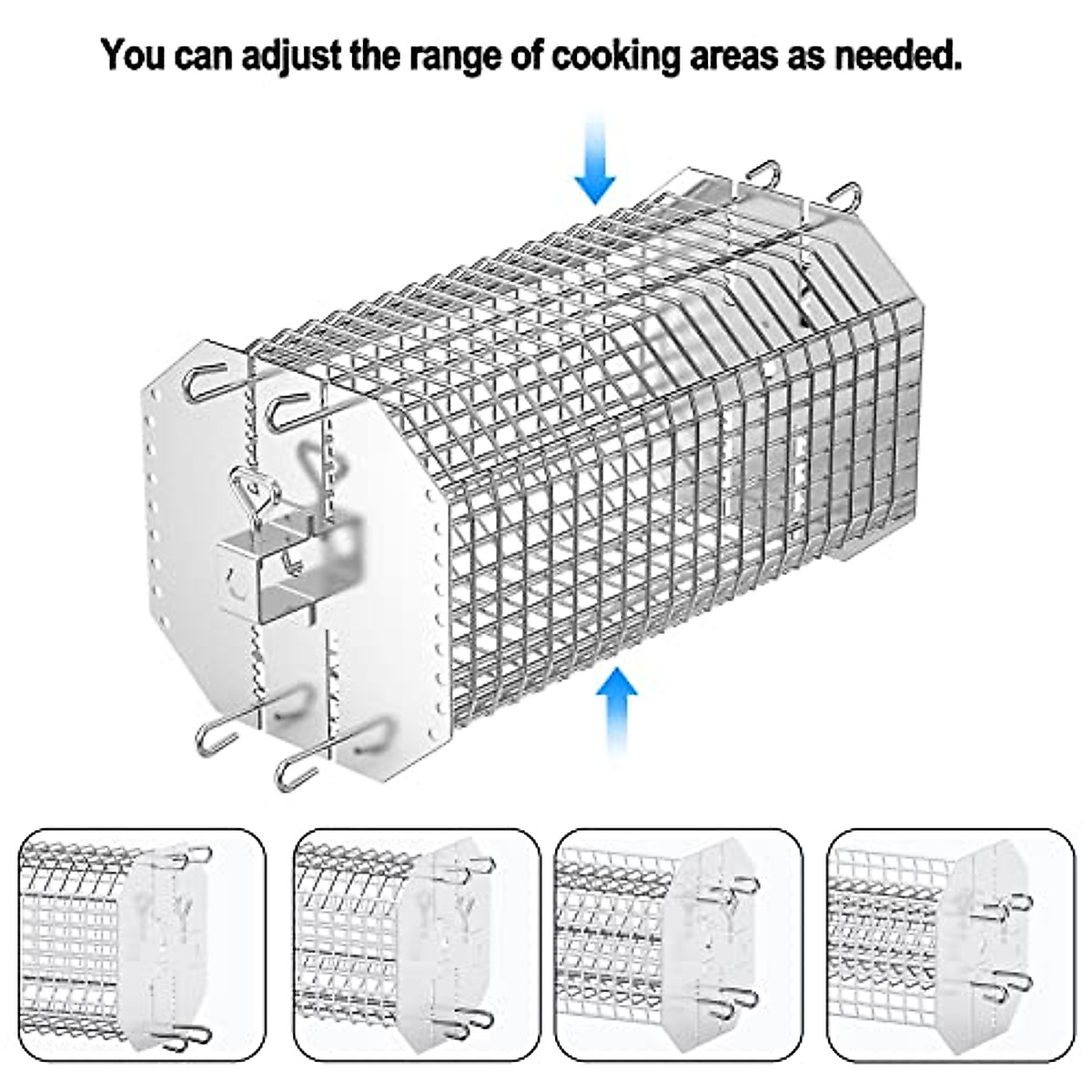 You can adjust the range of cooking areas as needed.