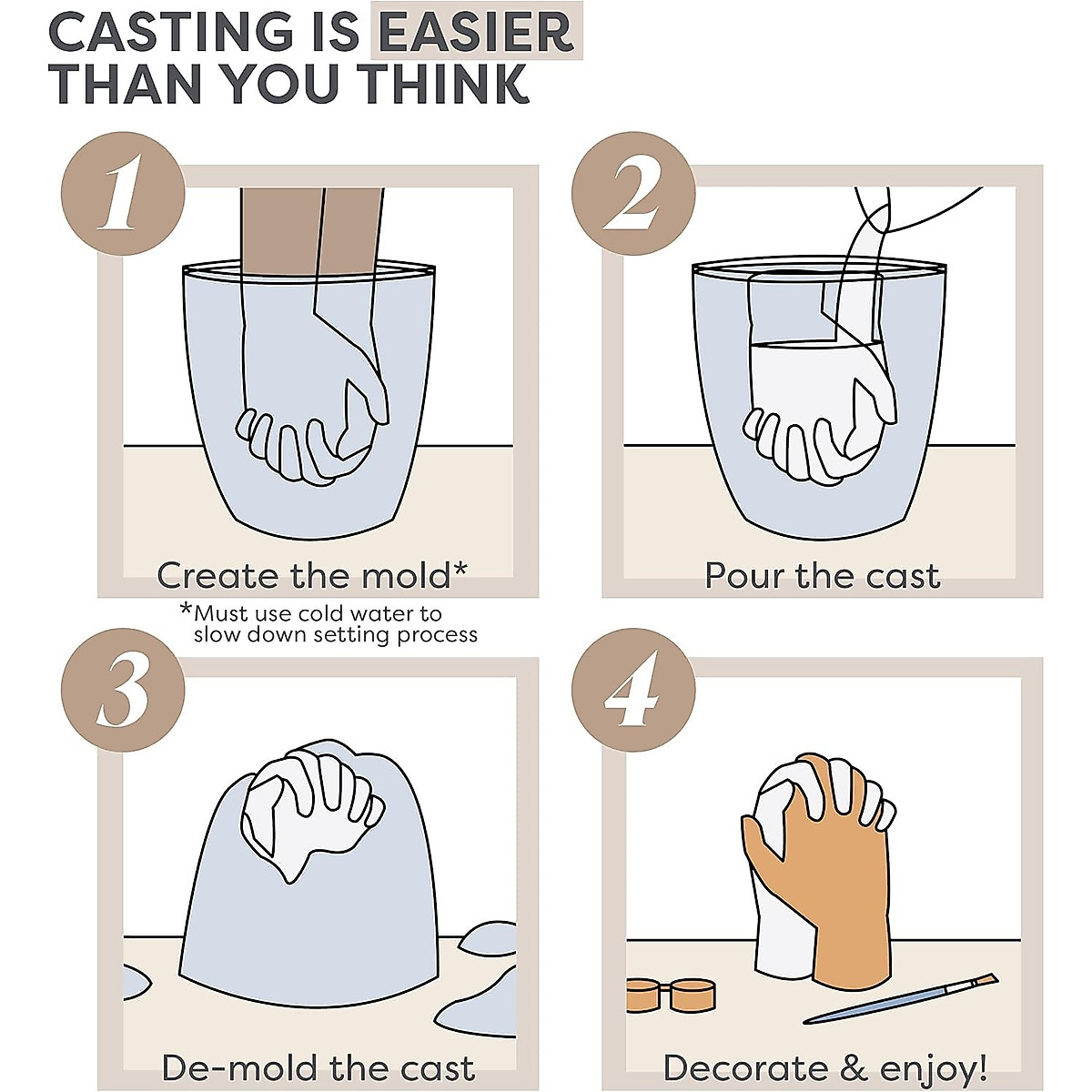 CASTING IS EASIER THAN YOU THINK

1

Create the mold*

*Must use cold water to slow down setting process

2

Pour the cast

3

De-mold the cast

4

Decorate & enjoy!