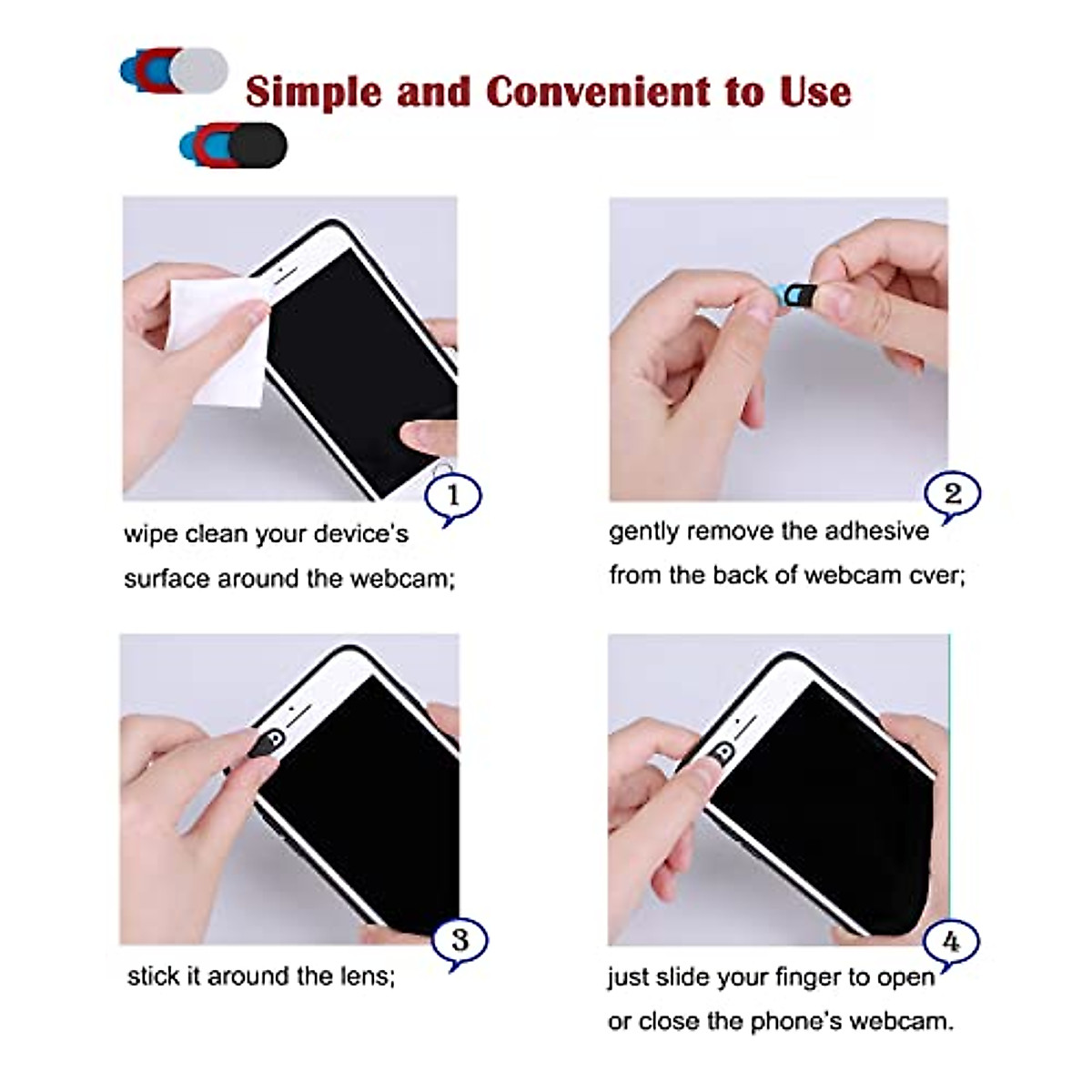 Simple and Convenient to Use

1
wipe clean your device's surface around the webcam;

2
gently remove the adhesive from the back of webcam cver;

3
stick it around the lens;

4
just slide your finger to open or close the phone's webcam.