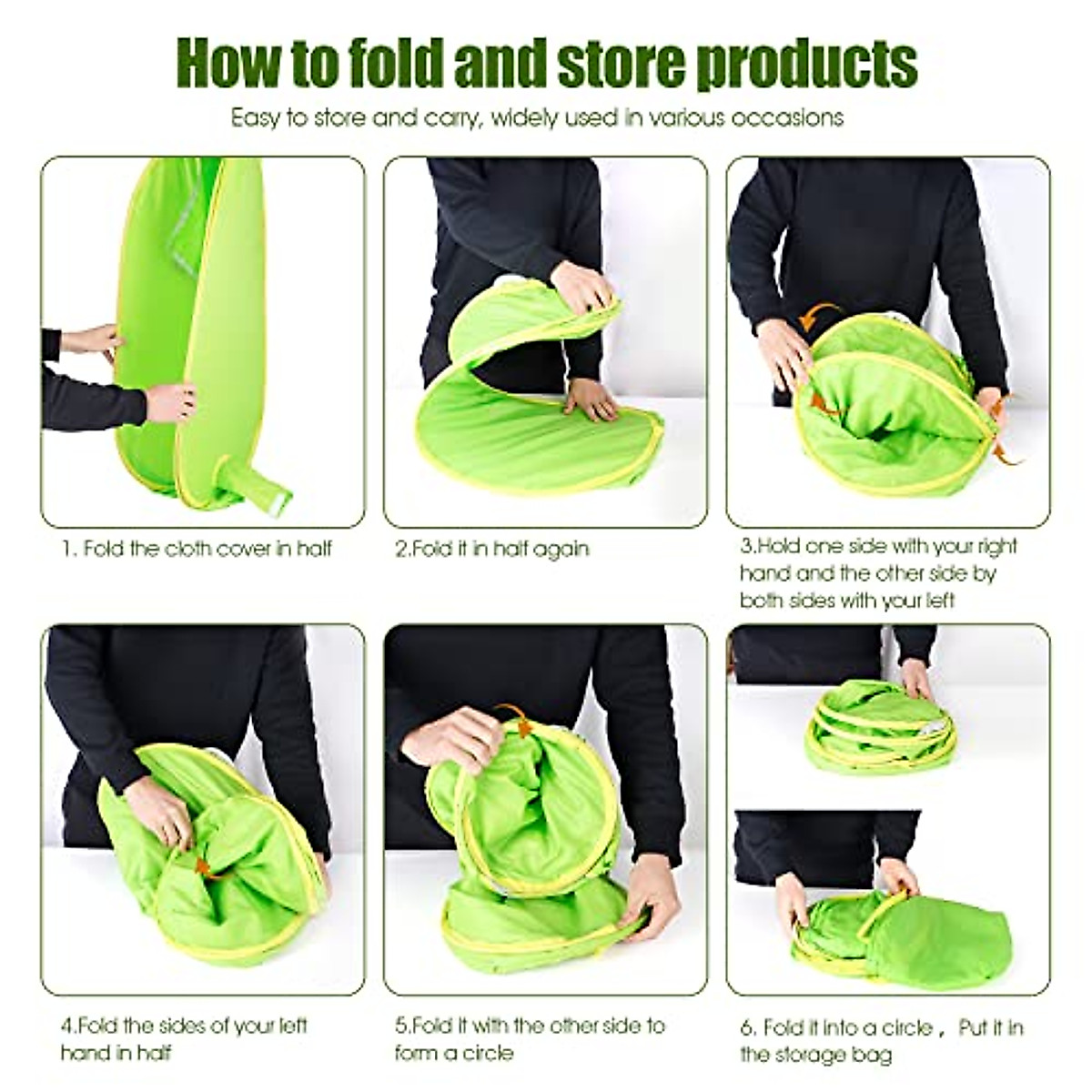 How to fold and store products

Easy to store and carry, widely used in various occasions

1. Fold the cloth cover in half

2.Fold it in half again

3.Hold one side with your right hand and the other side by both sides with your left

4.Fold the sides of your left hand in half

5.Fold it with the other side to form a circle

6. Fold it into a circle， Put it in the storage bag