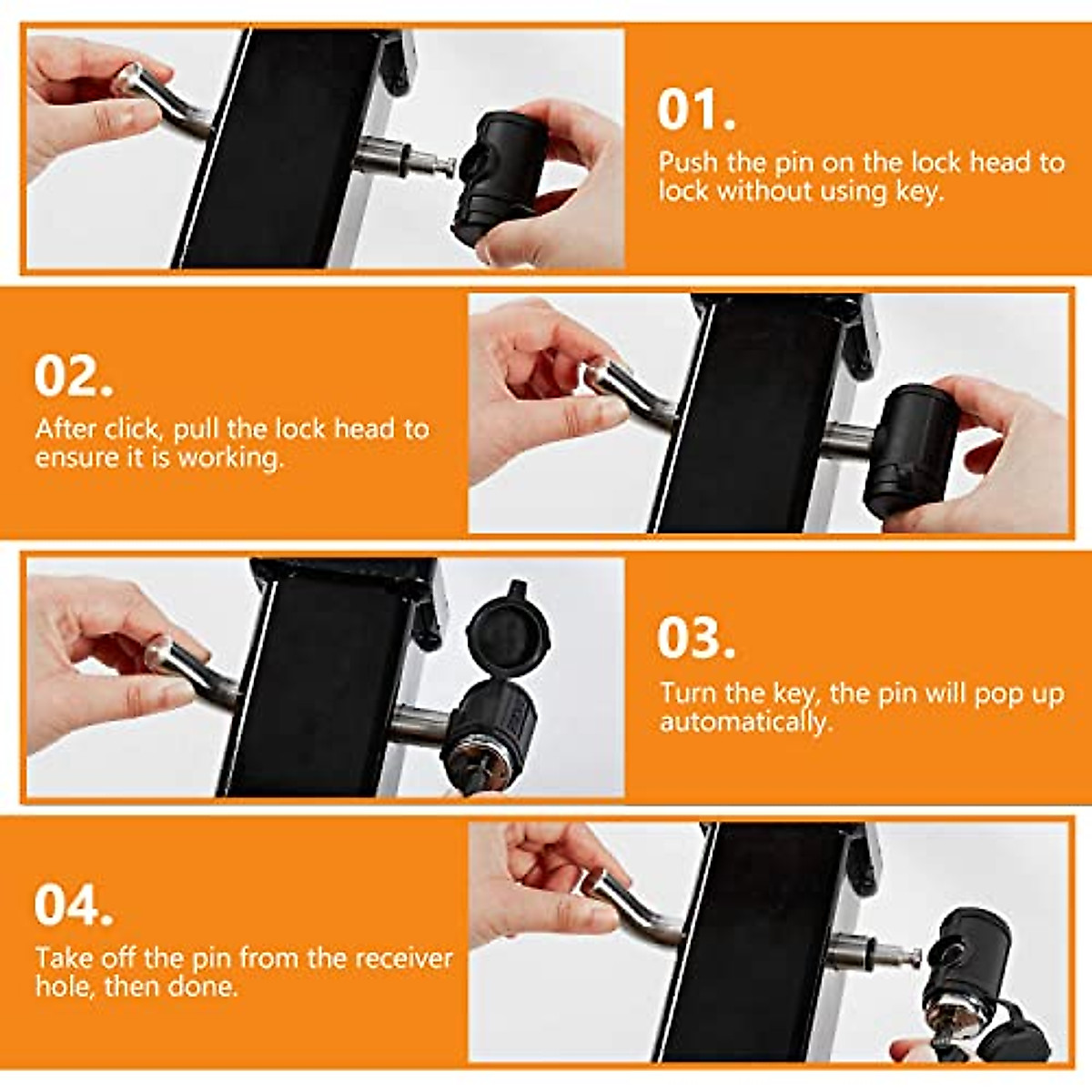 01.
Push the pin on the lock head to lock without using key.

02.
After click, pull the lock head to ensure it is working.

03.
Turn the key, the pin will pop up automatically.

04.
Take off the pin from the receiver hole, then done.