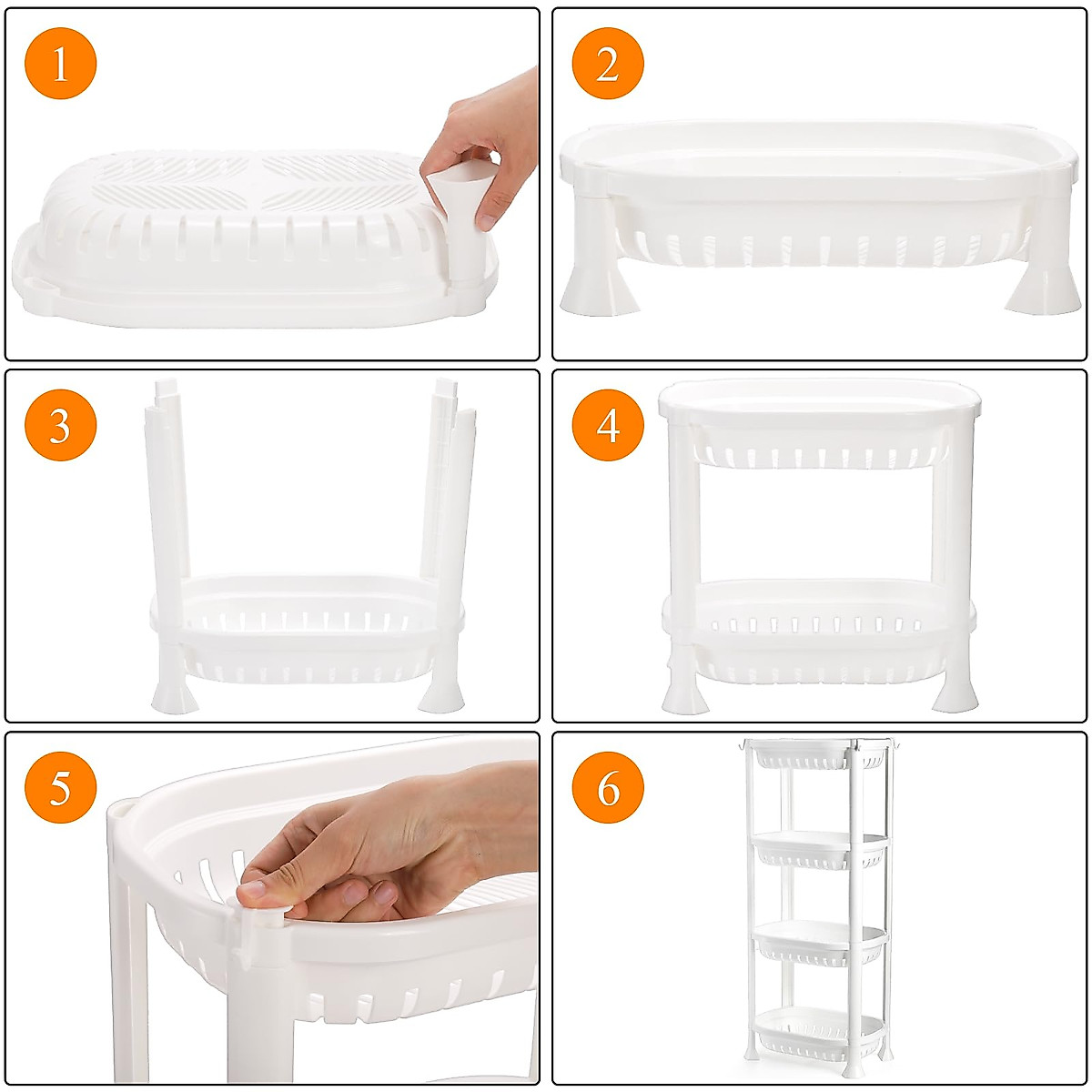 1

2

3

4

5

6