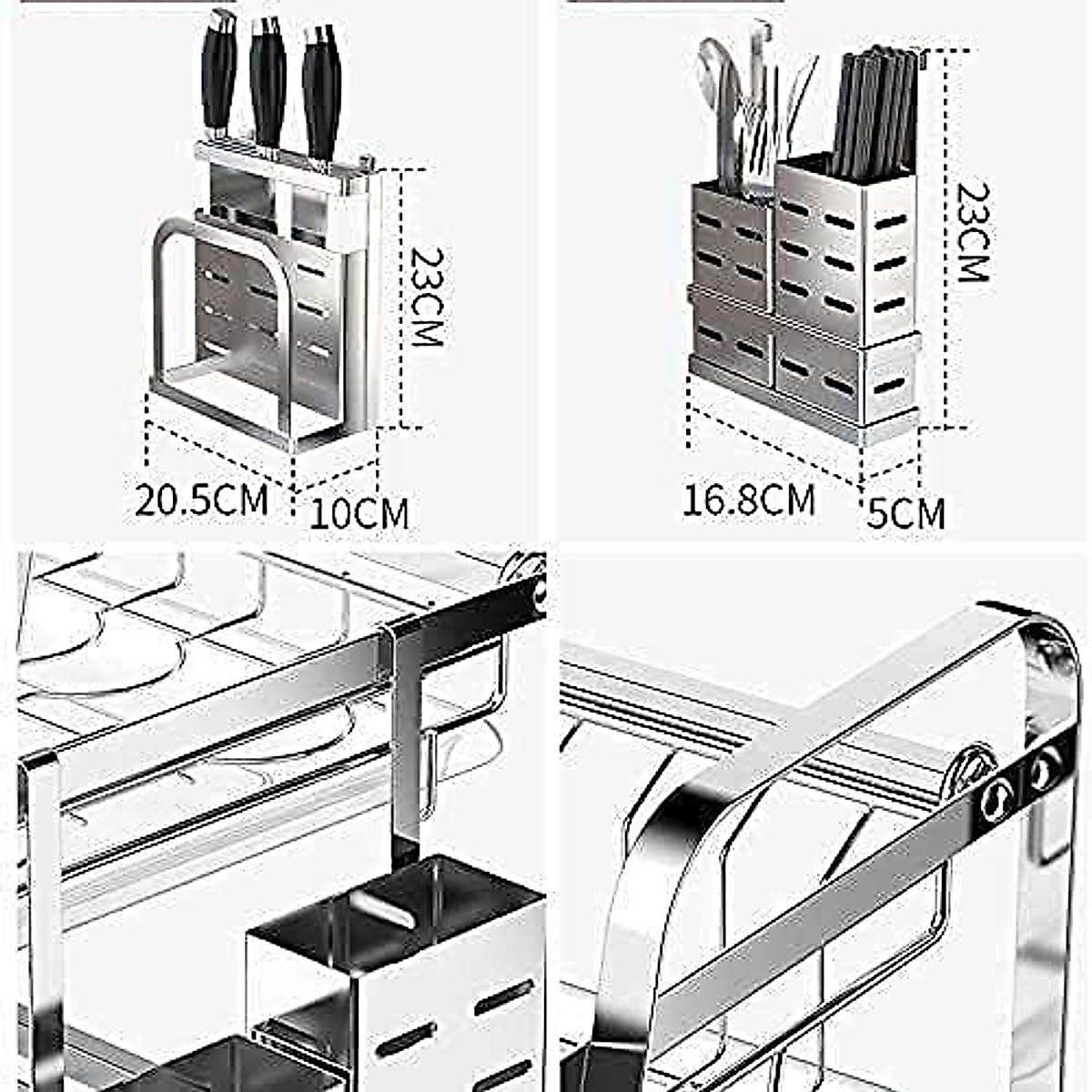 23CM

20.5CM

10CM

23CM

16.8CM

5CM