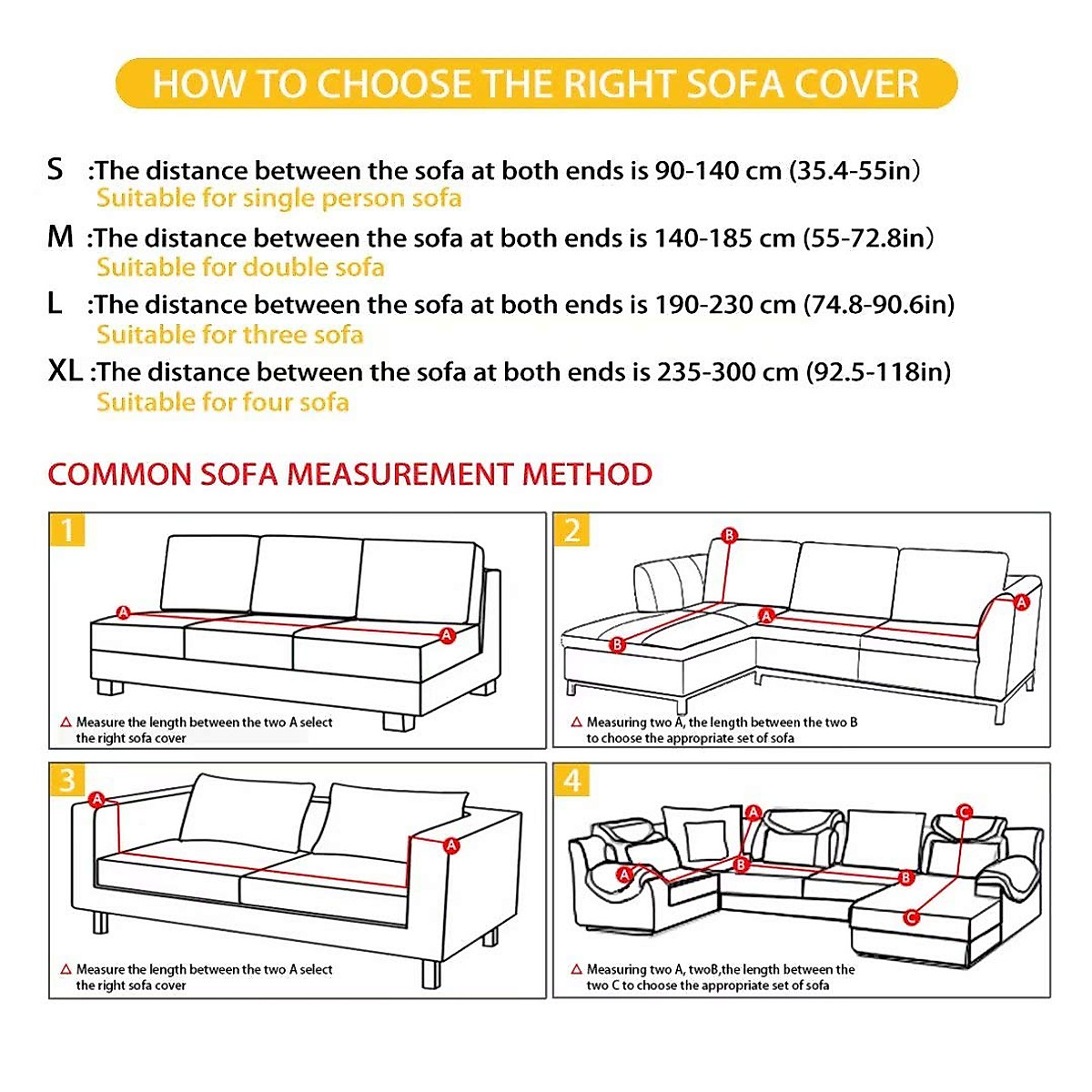 HOW TO CHOOSE THE RIGHT SOFA COVER

S :The distance between the sofa at both ends is 90-140 cm (35.4-55in)
Suitable for single person sofa

M :The distance between the sofa at both ends is 140-185 cm (55-72.8in)
Suitable for double sofa

L :The distance between the sofa at both ends is 190-230 cm (74.8-90.6in)
Suitable for three sofa

XL :The distance between the sofa at both ends is 235-300 cm (92.5-118in)
Suitable for four sofa

COMMON SOFA MEASUREMENT METHOD

1

A A

△ Measure the length between the two A select the right sofa cover

2

B A A B

△ Measuring two A, the length between the two B to choose the appropriate set of sofa

3

A A

△ Measure the length between the two A select the right sofa cover

4

A C A B B C

△ Measuring two A, twoB,the length between the two C to choose the appropriate set of sofa