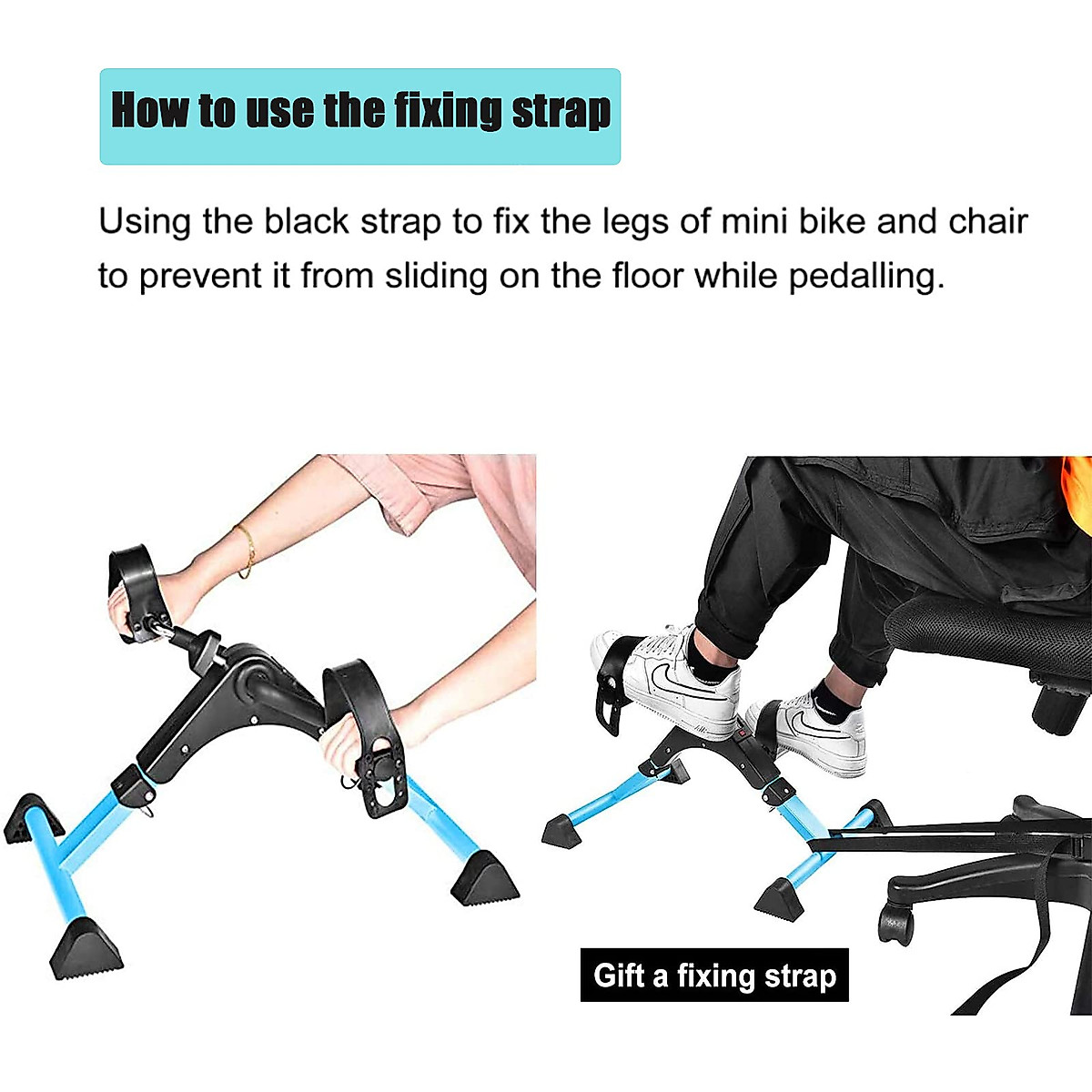 How to use the fixing strap

Using the black strap to fix the legs of mini bike and chair to prevent it from sliding on the floor while pedalling.

Gift a fixing strap