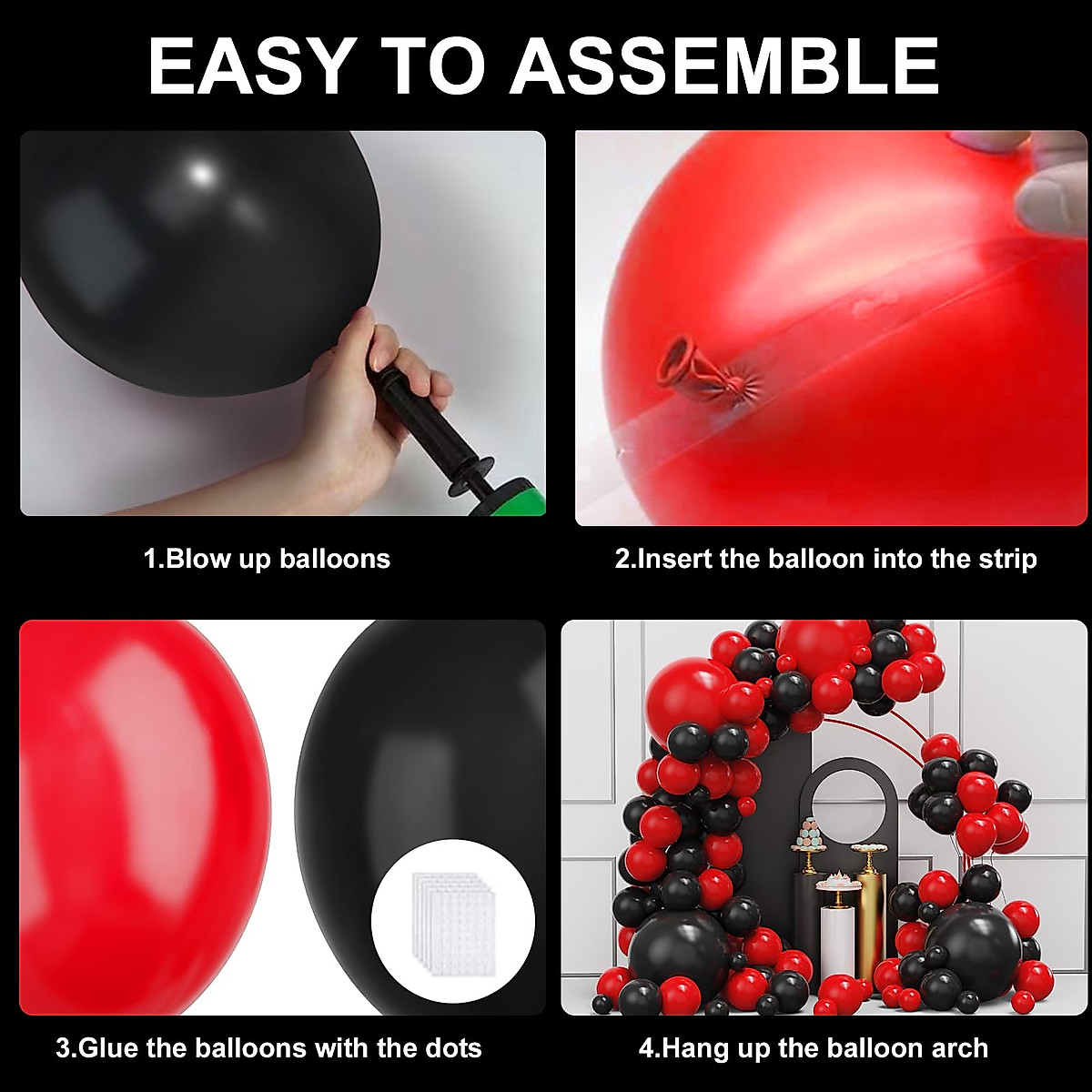 EASY TO ASSEMBLE

1.Blow up balloons

2.Insert the balloon into the strip

3.Glue the balloons with the dots

4.Hang up the balloon arch