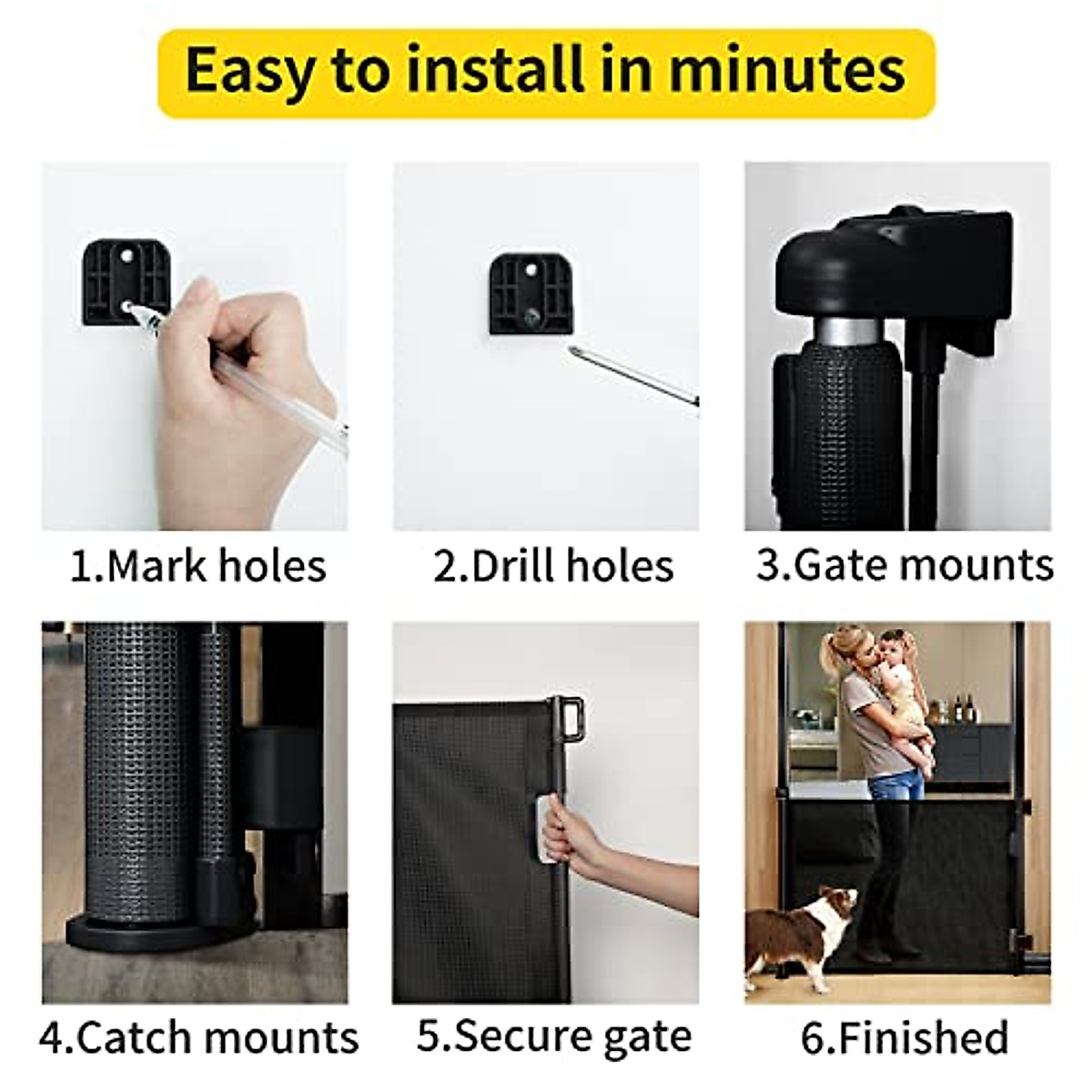 Easy to install in minutes

1.Mark holes

2.Drill holes

3.Gate mounts

4.Catch mounts

5.Secure gate

6.Finished