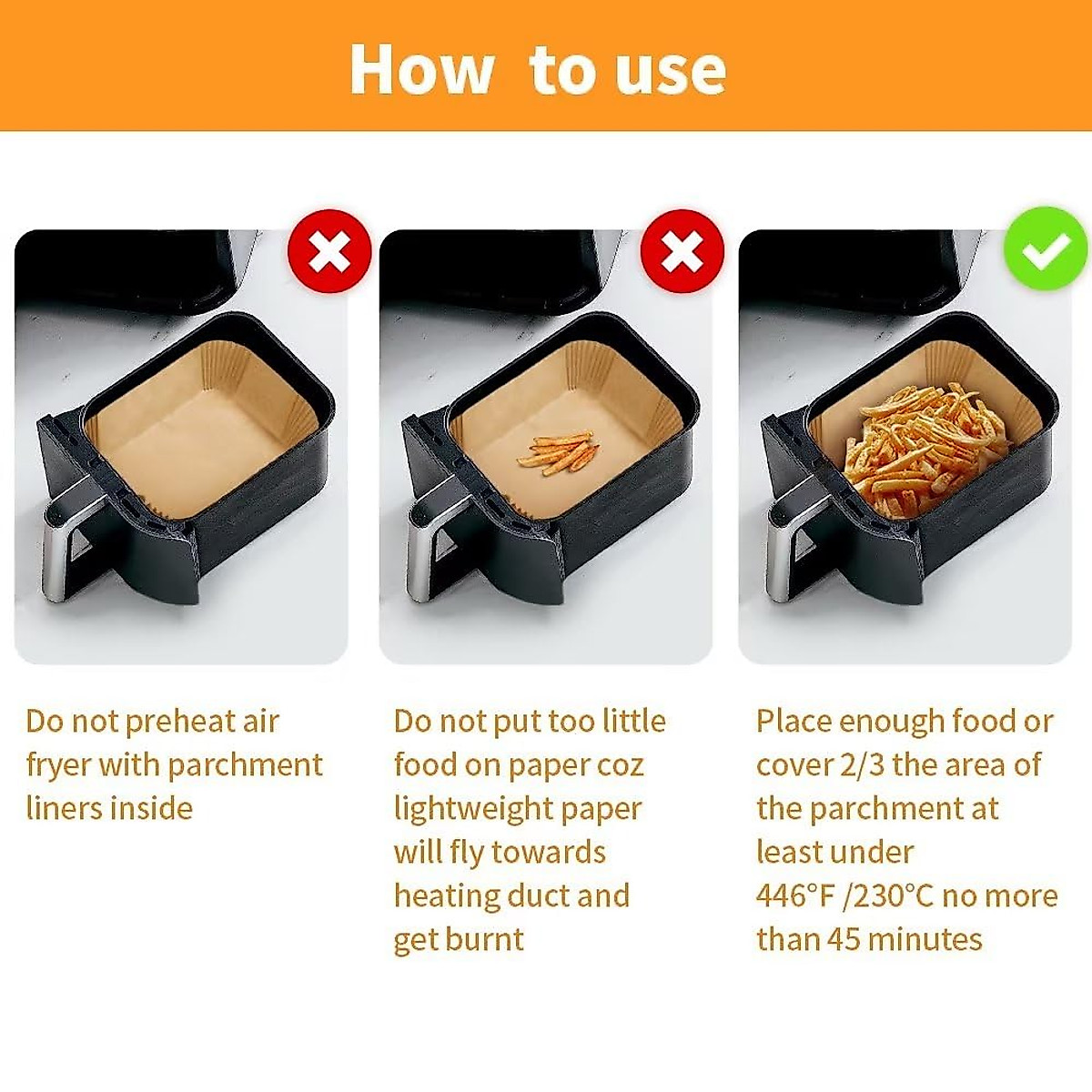 How to use

Do not preheat air fryer with parchment liners inside

Do not put too little food on paper coz lightweight paper will fly towards heating duct and get burnt

Place enough food or cover 2/3 the area of the parchment at least under 446°F /230°C no more than 45 minutes