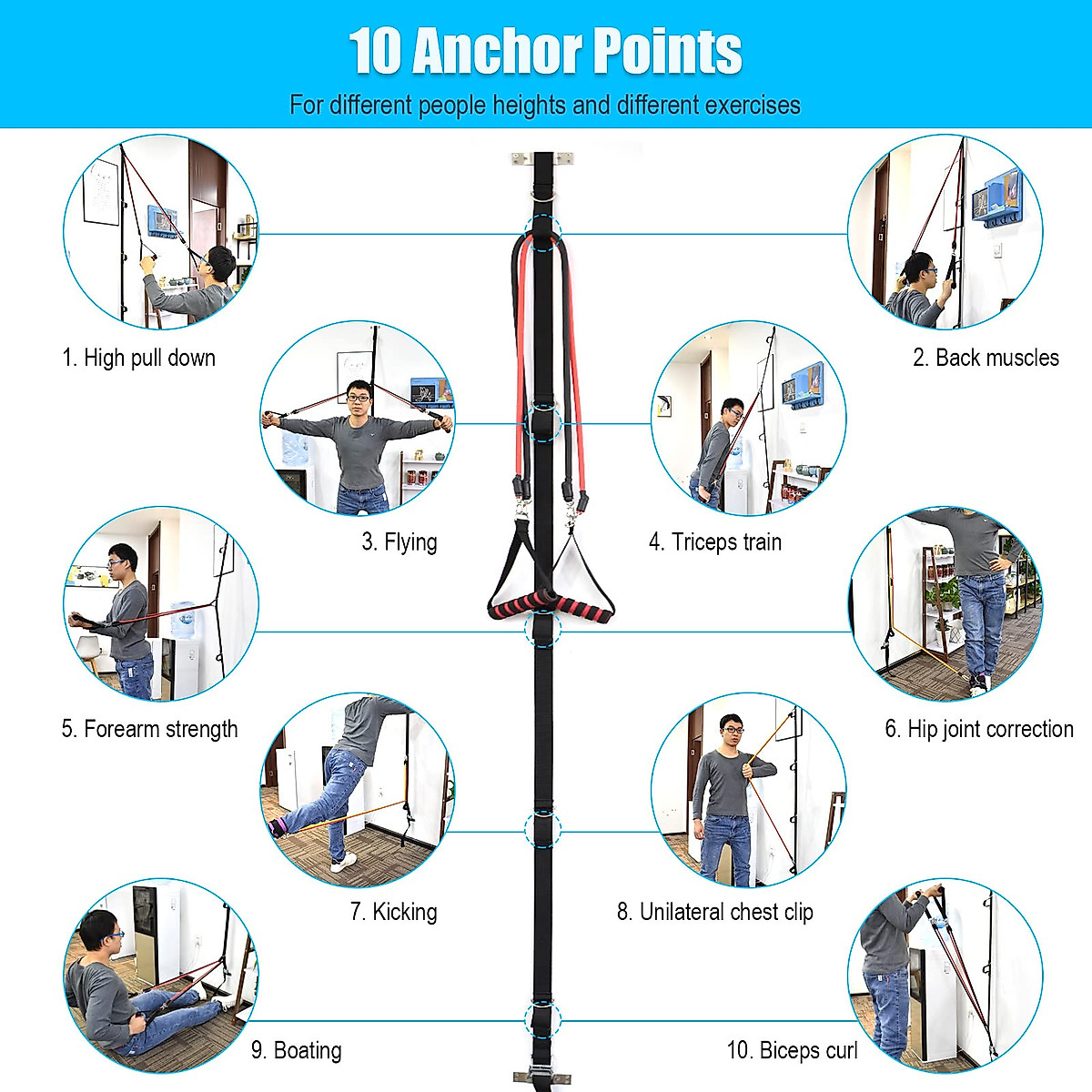 10 Anchor Points
For different people heights and different exercises

1. High pull down

2. Back muscles

3. Flying

4. Triceps train

5. Forearm strength

6. Hip joint correction

7. Kicking

8. Unilateral chest clip

9. Boating

10. Biceps curl